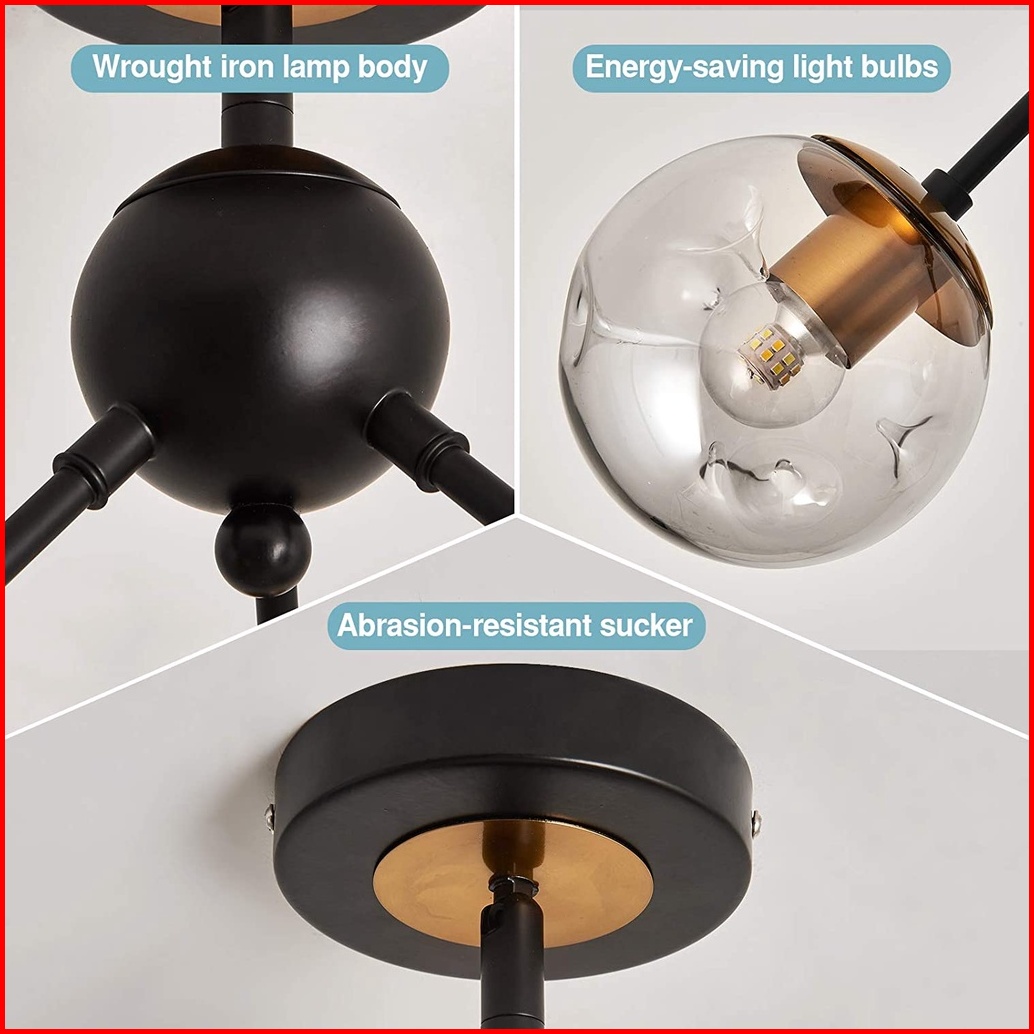 Wrought iron lamp body

Energy-saving light bulbs

Abrasion-resistant sucker