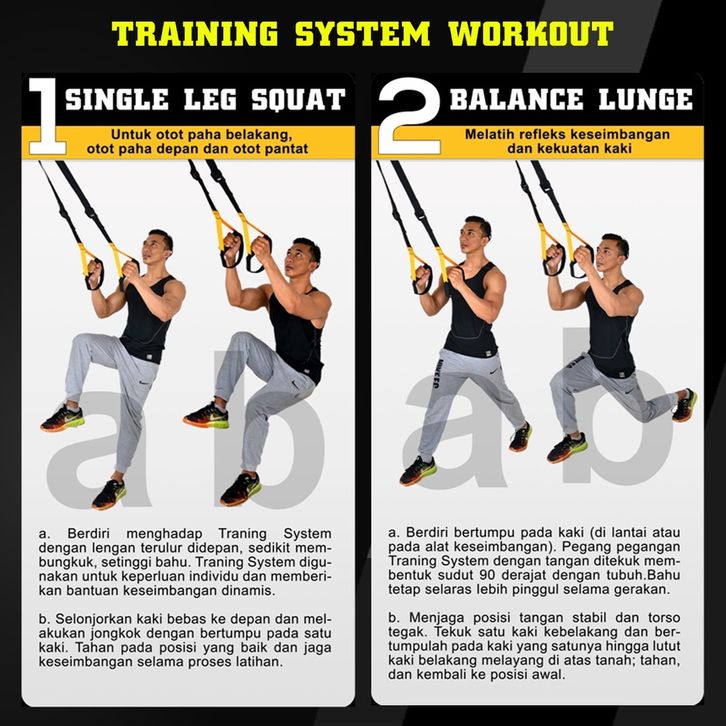 TRAINING SYSTEM WORKOUT

1 SINGLE LEG SQUAT

Untuk otot paha belakang, otot paha depan dan otot pantat

a

b

a. Berdiri menghadap Traning System dengan lengan terulur didepan, sedikit membungkuk, setinggi bahu. Traning System digunakan untuk keperluan individu dan memberikan bantuan keseimbangan dinamis.

b. Selonjorkan kaki bebas ke depan dan melakukan jongkok dengan bertumpu pada satu kaki. Tahan pada posisi yang baik dan jaga keseimbangan selama proses latihan.

2 BALANCE LUNGE

Melatih refleks keseimbangan dan kekuatan kaki

a

b

a. Berdiri bertumpu pada kaki (di lantai atau pada alat keseimbangan). Pegang pegangan Traning System dengan tangan ditekuk membentuk sudut 90 derajat dengan tubuh.Bahu tetap selaras lebih pinggul selama gerakan.

b. Menjaga posisi tangan stabil dan torso tegak. Tekuk satu kaki kebelakang dan bertumpulah pada kaki yang satunya hingga lutut kaki belakang melayang di atas tanah; tahan, dan kembali ke posisi awal.