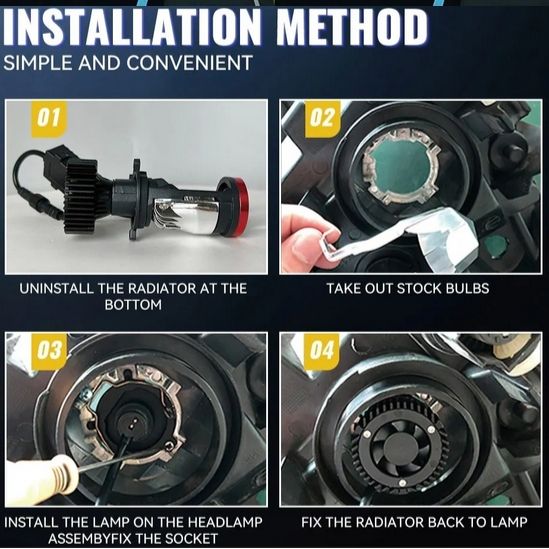 INSTALLATION METHOD
SIMPLE AND CONVENIENT

01
UNINSTALL THE RADIATOR AT THE BOTTOM

02
TAKE OUT STOCK BULBS

03
INSTALL THE LAMP ON THE HEADLAMP ASSEMBYFIX THE SOCKET

04
FIX THE RADIATOR BACK TO LAMP