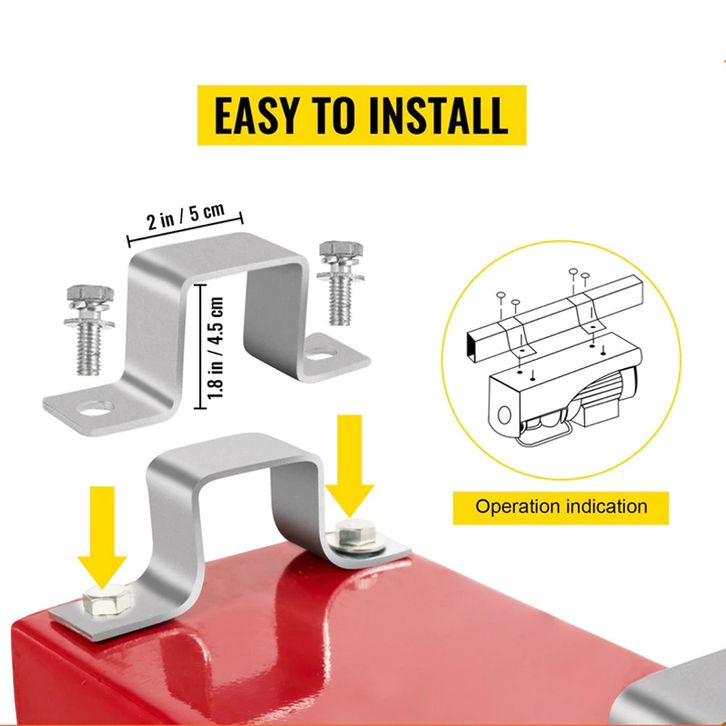 EASY TO INSTALL

2 in / 5 cm

1.8 in / 4.5 cm

Operation indication