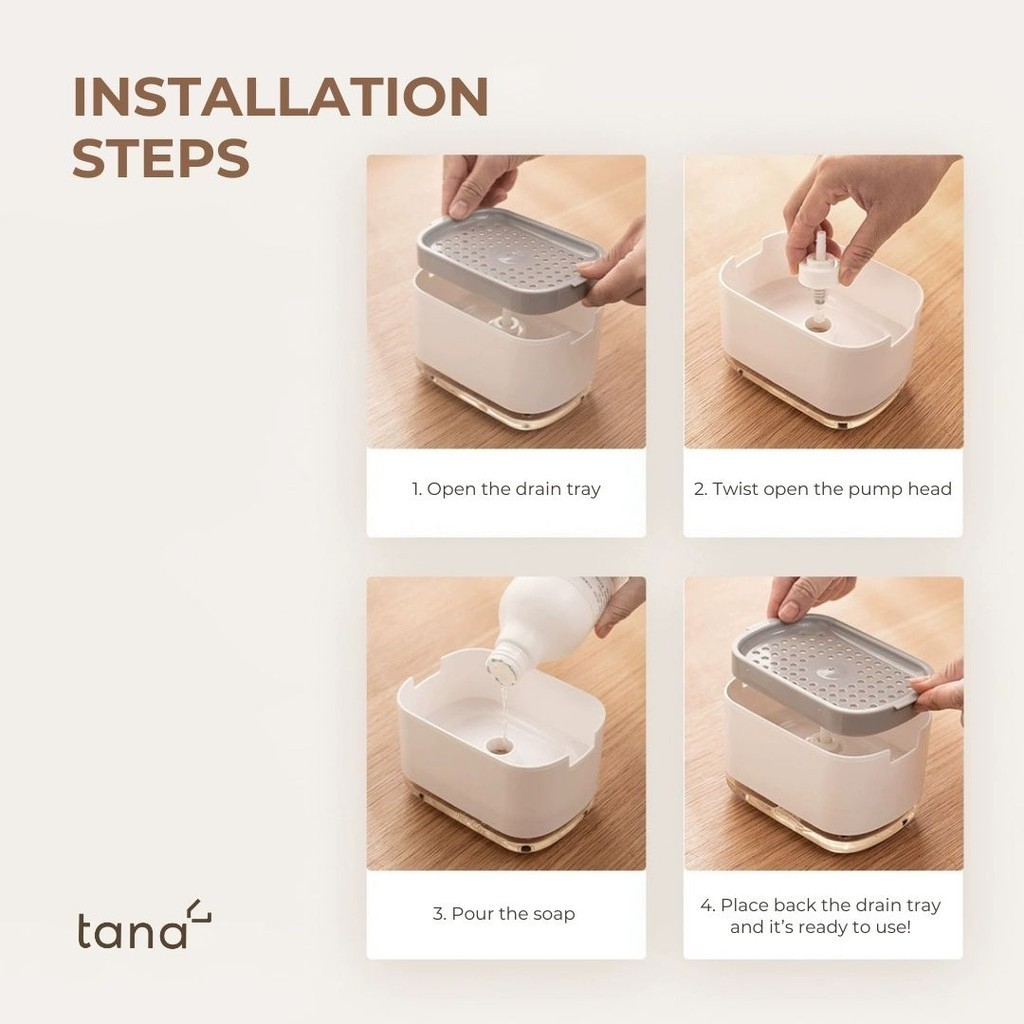 INSTALLATION STEPS

1. Open the drain tray

2. Twist open the pump head

3. Pour the soap

4. Place back the drain tray and it's ready to use!

tana