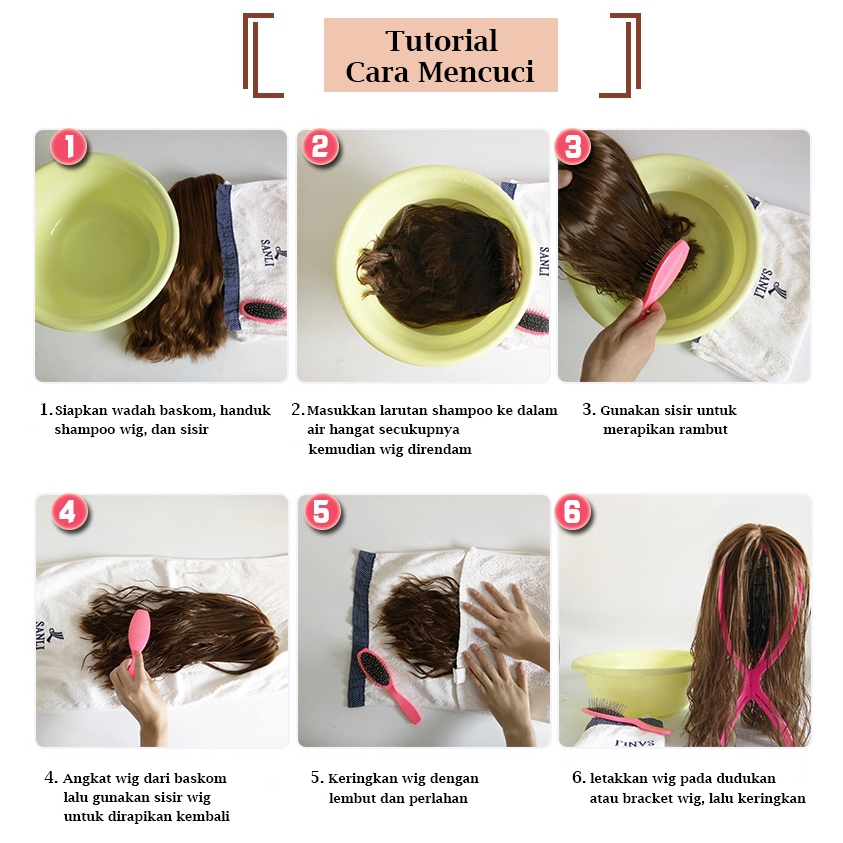 Tutorial
Cara Mencuci

1

SANLI

2

SANLI

3

SANLI

1. Siapkan wadah baskom, handuk shampoo wig, dan sisir

2. Masukkan larutan shampoo ke dalam air hangat secukupnya kemudian wig direndam

3. Gunakan sisir untuk merapikan rambut

4

SANLI

5

6

SANLI

4. Angkat wig dari baskom lalu gunakan sisir wig untuk dirapikan kembali

5. Keringkan wig dengan lembut dan perlahan

6. letakkan wig pada dudukan atau bracket wig, lalu keringkan