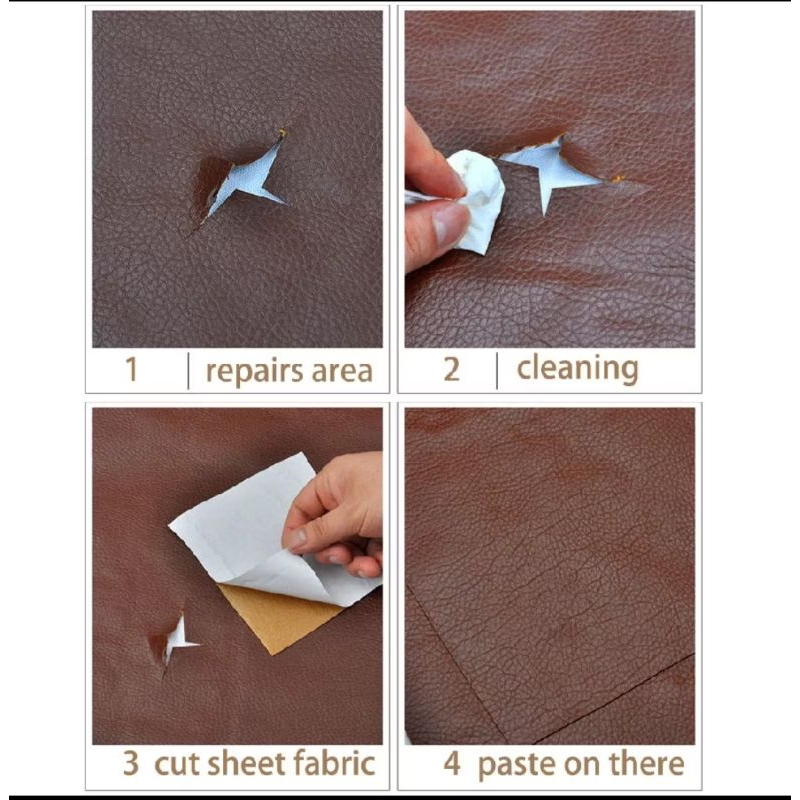 1 | repairs area

2 | cleaning

3 cut sheet fabric

4 paste on there