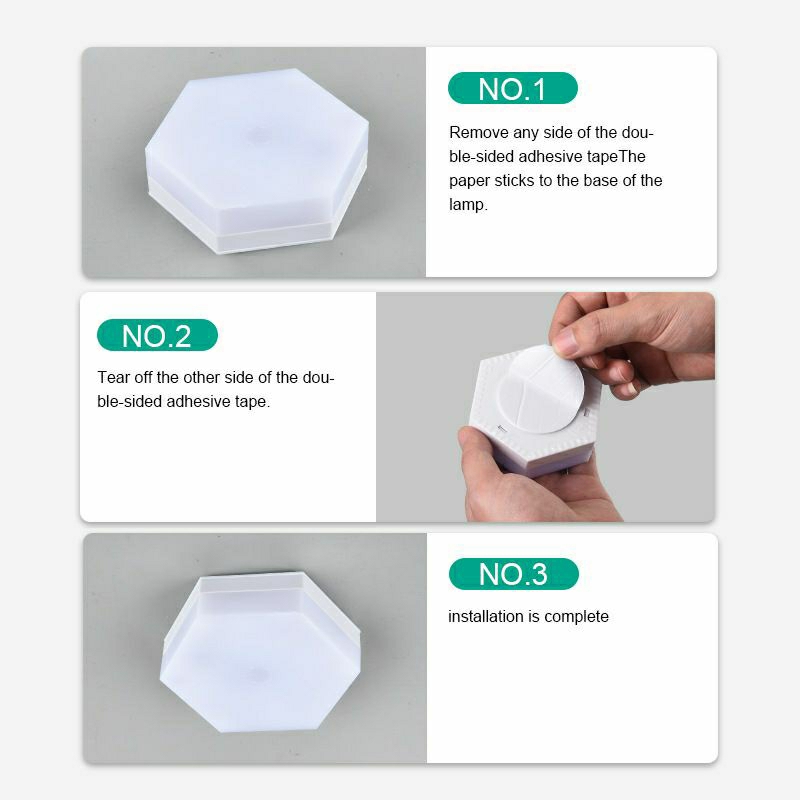 NO.1

Remove any side of the double-sided adhesive tapeThe paper sticks to the base of the lamp.

NO.2

Tear off the other side of the double-sided adhesive tape.

NO.3

installation is complete