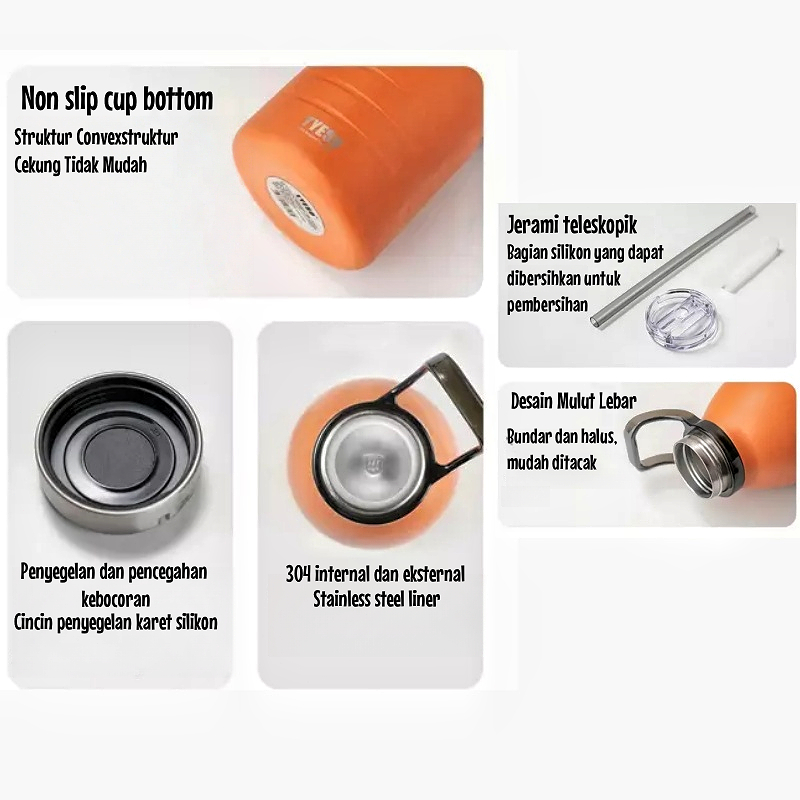 Non slip cup bottom

Struktur Convexstruktur Cekung Tidak Mudah

TYESO

Jerami teleskopik

Bagian silikon yang dapat dibersihkan untuk pembersihan

Desain Mulut Lebar

Bundar dan halus, mudah ditacak

Penyegelan dan pencegahan kebocoran

Cincin penyegelan karet silikon

304 internal dan eksternal

Stainless steel liner