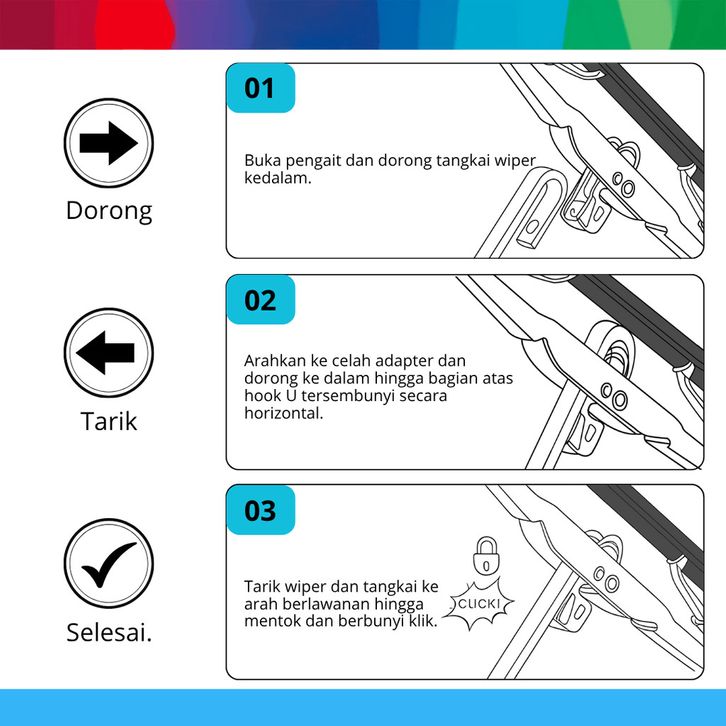 Dorong

01

Buka pengait dan dorong tangkai wiper kedalam.

Tarik

02

Arahkan ke celah adapter dan dorong ke dalam hingga bagian atas hook U tersembunyi secara horizontal.

Selesai.

03

Tarik wiper dan tangkai ke arah berlawanan hingga mentok dan berbunyi klik.

CLICK!