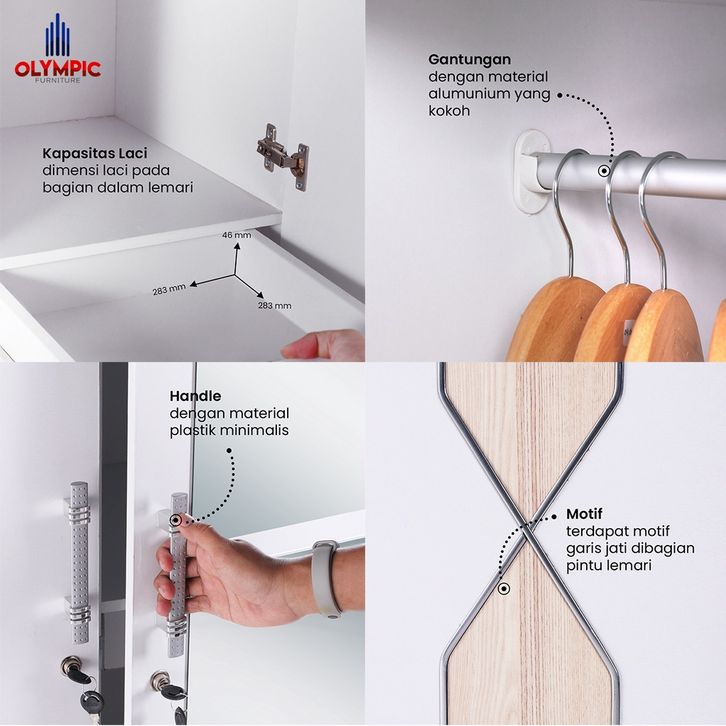 OLYMPIC
FURNITURE

Kapasitas Laci
dimensi laci pada bagian dalam lemari

46 mm
283 mm
283 mm

Gantungan
dengan material alumunium yang kokoh

Handle
dengan material plastik minimalis

Motif
terdapat motif garis jati dibagian pintu lemari