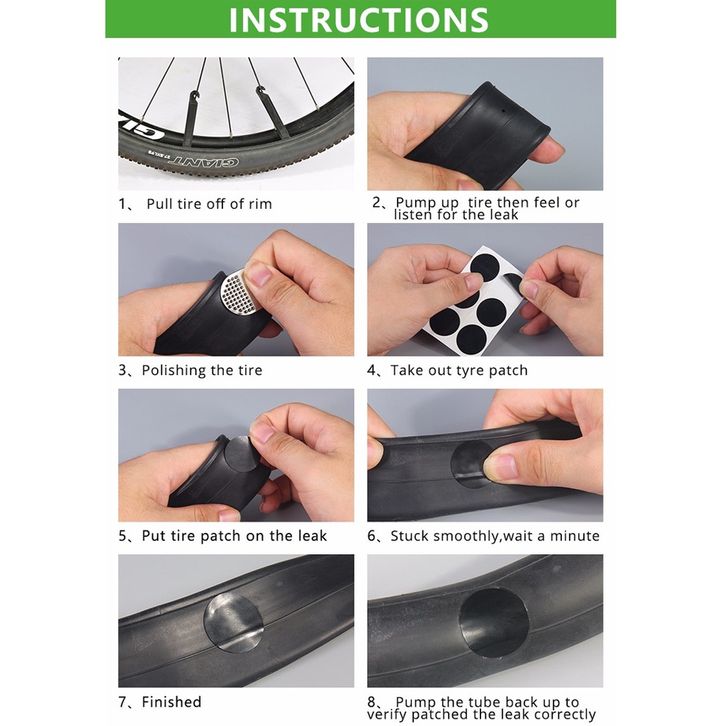 INSTRUCTIONS

GIANT

1、 Pull tire off of rim

2、Pump up tire then feel or listen for the leak

3、Polishing the tire

4、Take out tyre patch

5、Put tire patch on the leak

6、Stuck smoothly,wait a minute

7、Finished

8、 Pump the tube back up to verify patched the leak correctly