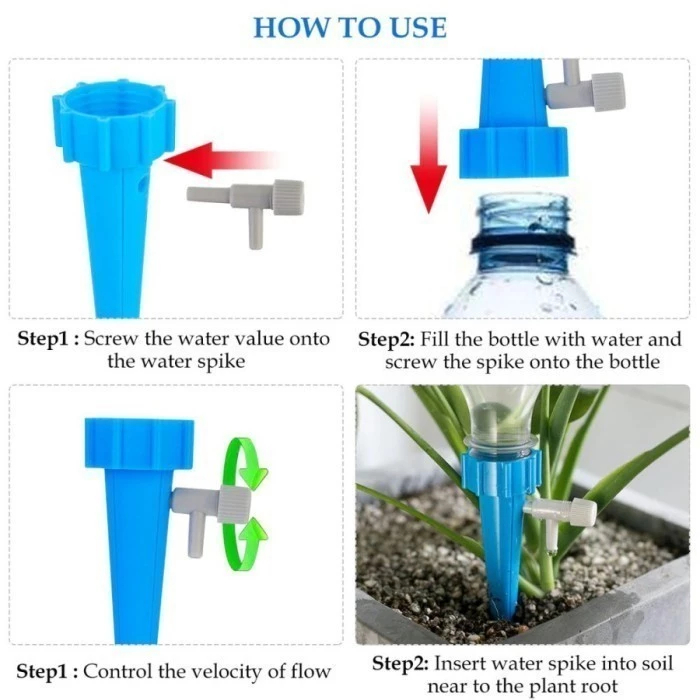 HOW TO USE

Step1 : Screw the water value onto the water spike

Step2: Fill the bottle with water and screw the spike onto the bottle

Step1 : Control the velocity of flow

Step2: Insert water spike into soil near to the plant root