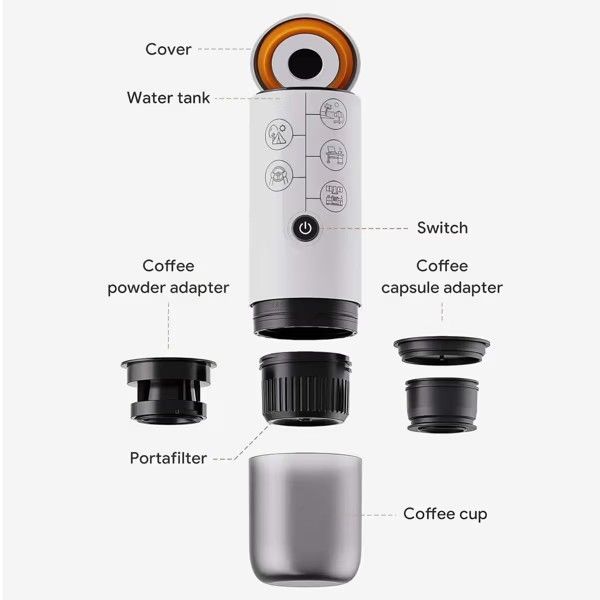 Cover

Water tank

Switch

Coffee powder adapter

Coffee capsule adapter

Portafilter

Coffee cup