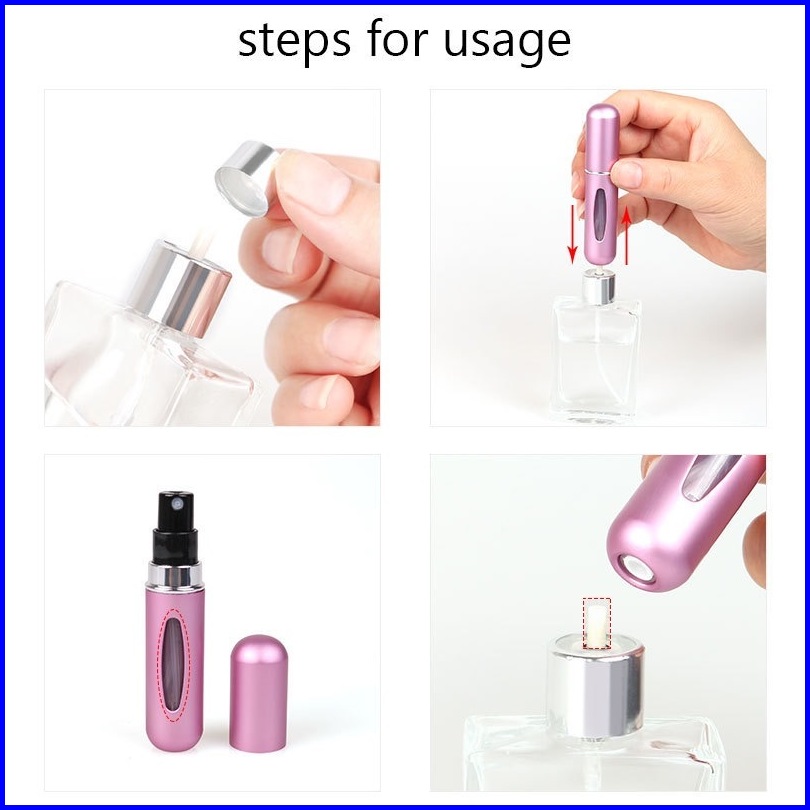 steps for usage