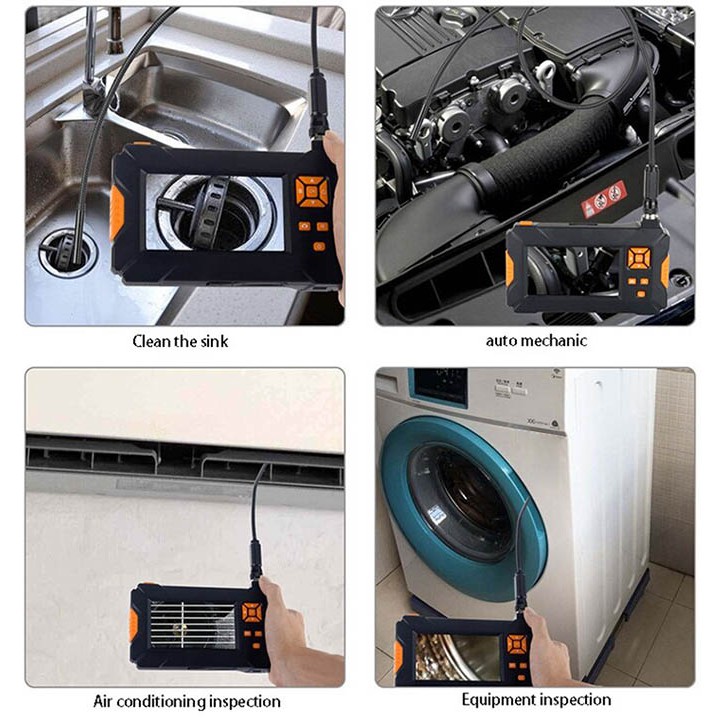 Clean the sink

auto mechanic

Air conditioning inspection

Equipment inspection