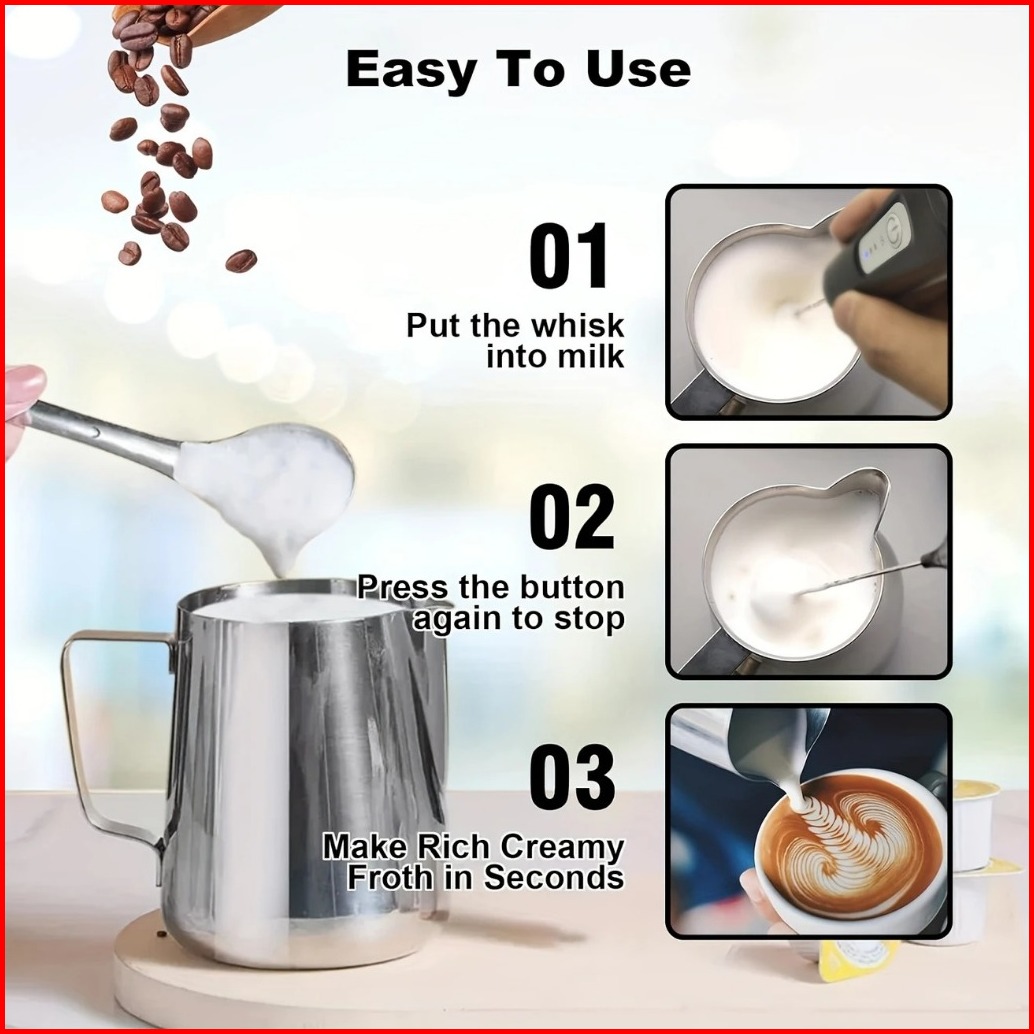 Easy To Use

01
Put the whisk into milk

02
Press the button again to stop

03
Make Rich Creamy Froth in Seconds