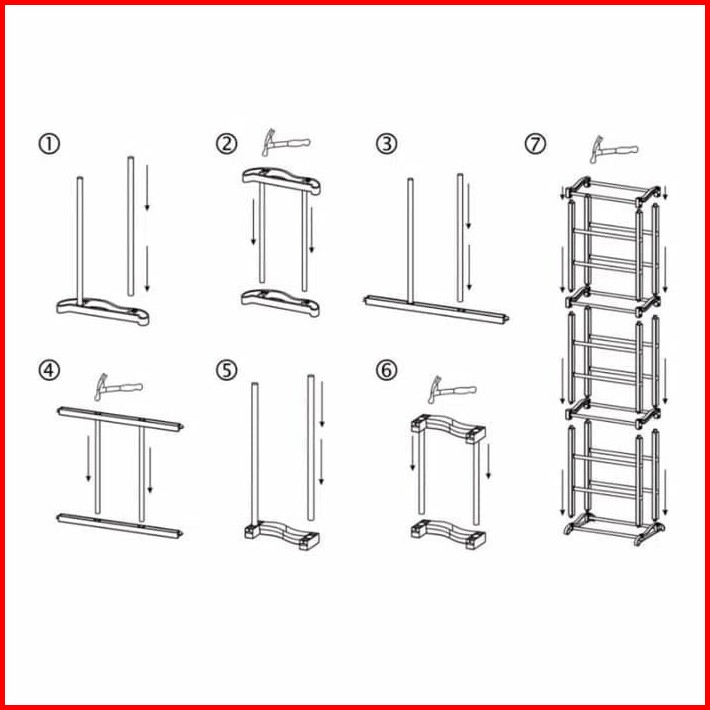 ①
②
③
⑦
④
⑤
⑥