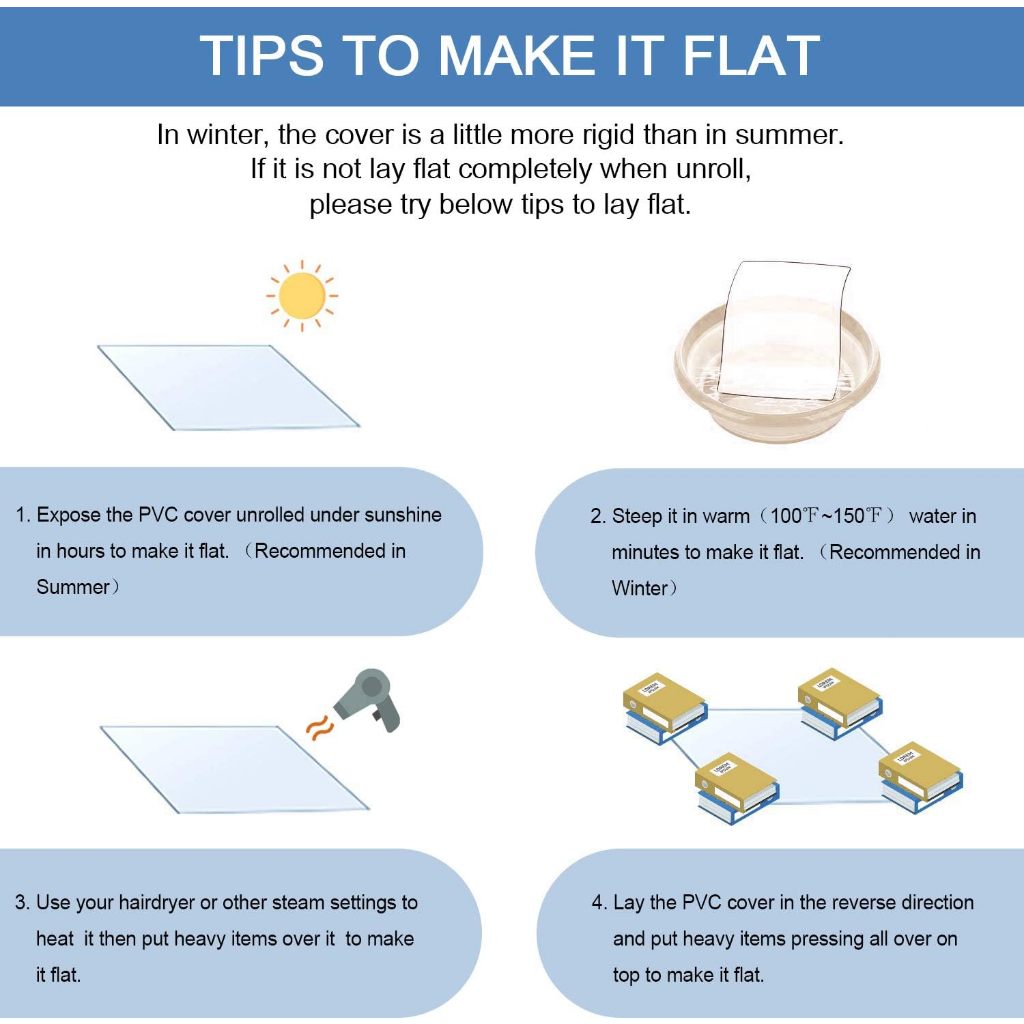 TIPS TO MAKE IT FLAT

In winter, the cover is a little more rigid than in summer. If it is not lay flat completely when unroll, please try below tips to lay flat.

1. Expose the PVC cover unrolled under sunshine in hours to make it flat. （Recommended in Summer）

2. Steep it in warm（100℉~150℉） water in minutes to make it flat. （Recommended in Winter）

3. Use your hairdryer or other steam settings to heat it then put heavy items over it to make it flat.

4. Lay the PVC cover in the reverse direction and put heavy items pressing all over on top to make it flat.