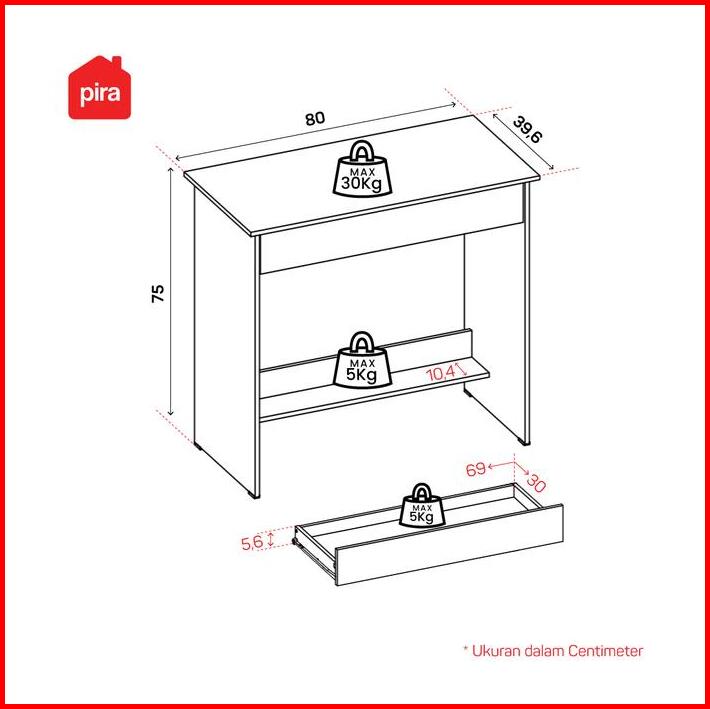 pira

80

39,6

MAX
30Kg

75

MAX
5Kg

10,4

69

30

MAX
5Kg

5,6

* Ukuran dalam Centimeter