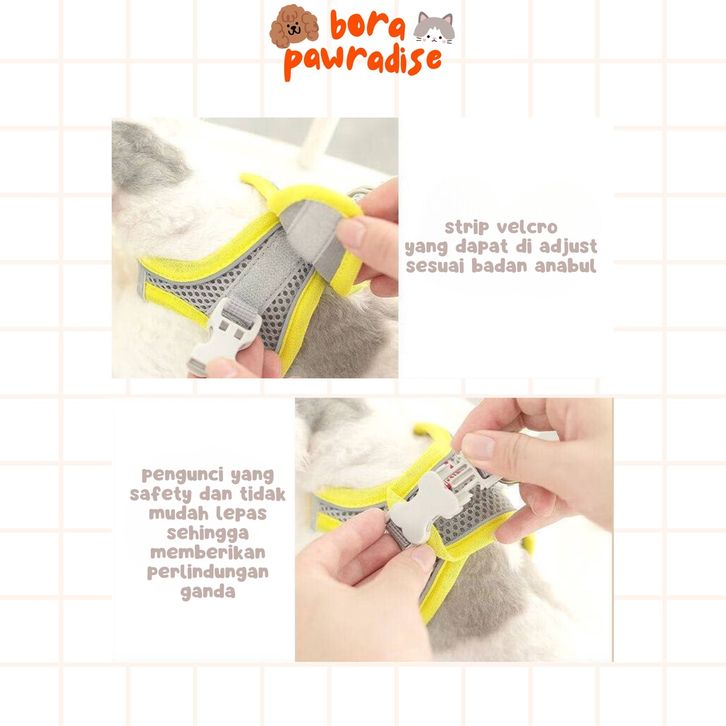 bora pawradise

strip velcro yang dapat di adjust sesuai badan anabul

pengunci yang safety dan tidak mudah lepas sehingga memberikan perlindungan ganda