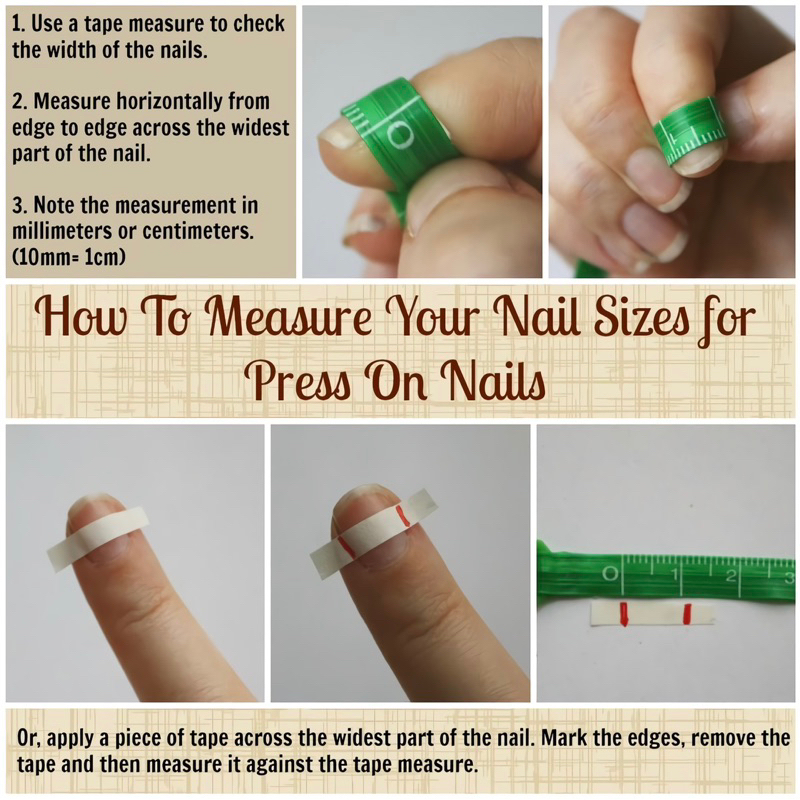 1. Use a tape measure to check the width of the nails.

2. Measure horizontally from edge to edge across the widest part of the nail.

3. Note the measurement in millimeters or centimeters. (10mm= 1cm)

0

How To Measure Your Nail Sizes for Press On Nails

0 1 2 3

Or, apply a piece of tape across the widest part of the nail. Mark the edges, remove the tape and then measure it against the tape measure.