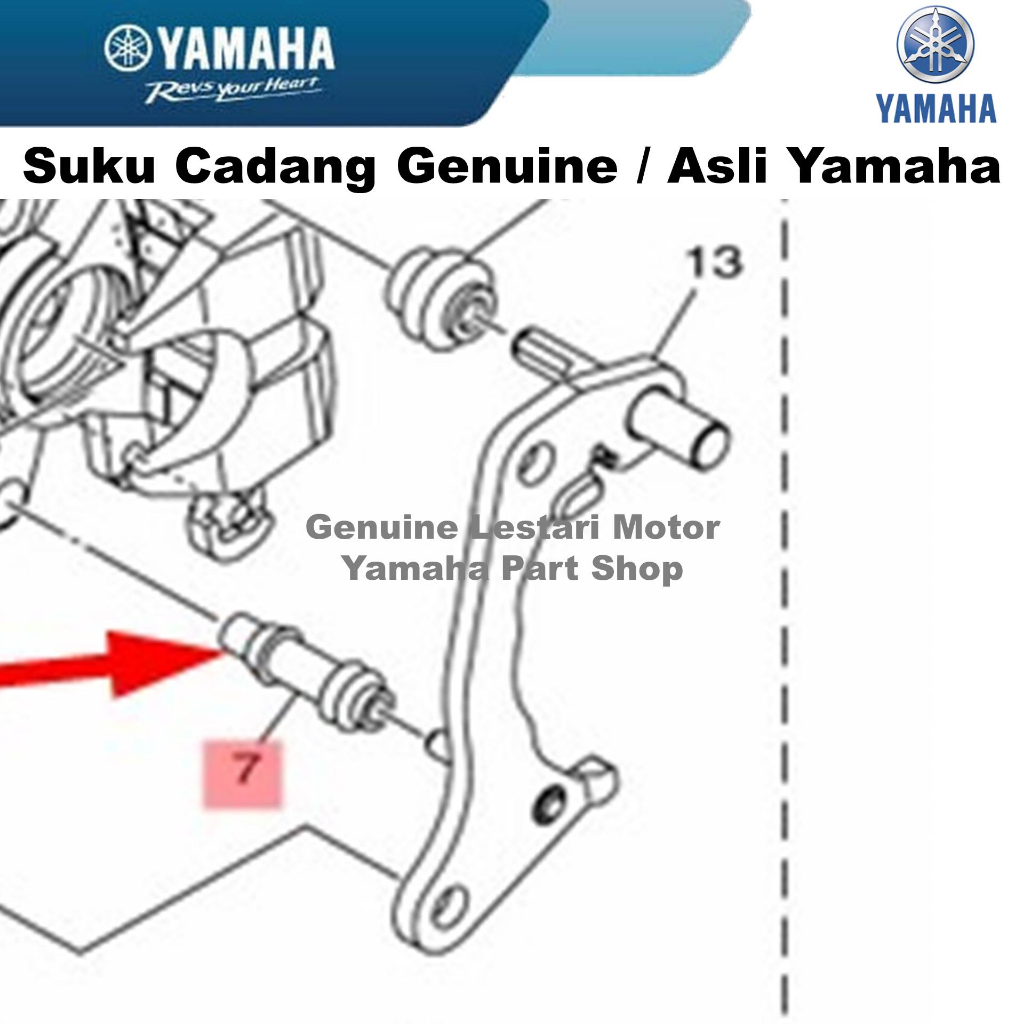 YAMAHA
Revs your Heart

YAMAHA

Suku Cadang Genuine / Asli Yamaha

13

Genuine Lestari Motor
Yamaha Part Shop

7