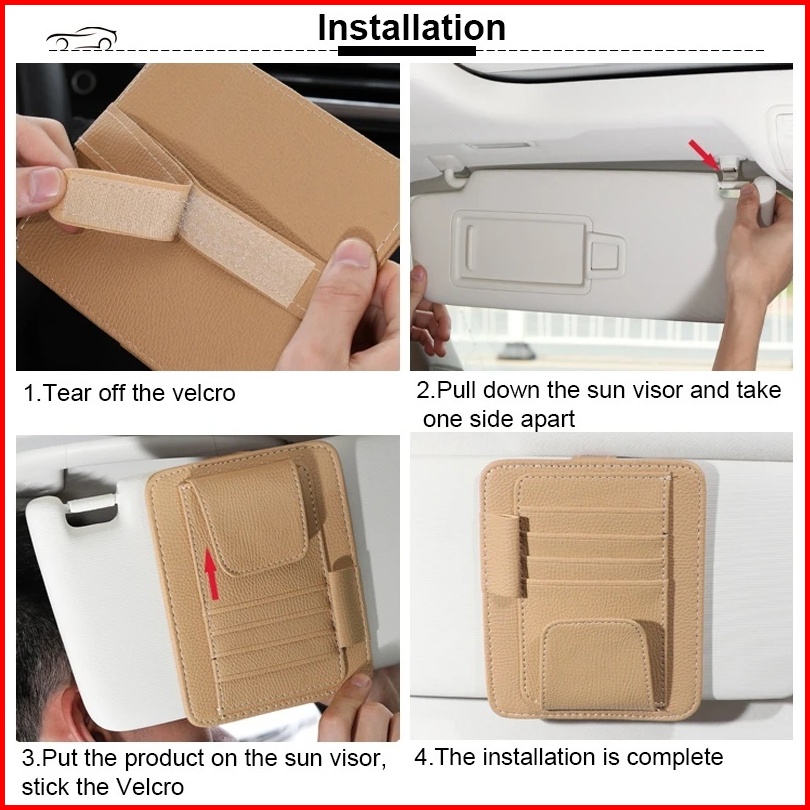 Installation

1.Tear off the velcro

2.Pull down the sun visor and take one side apart

3.Put the product on the sun visor, stick the Velcro

4.The installation is complete