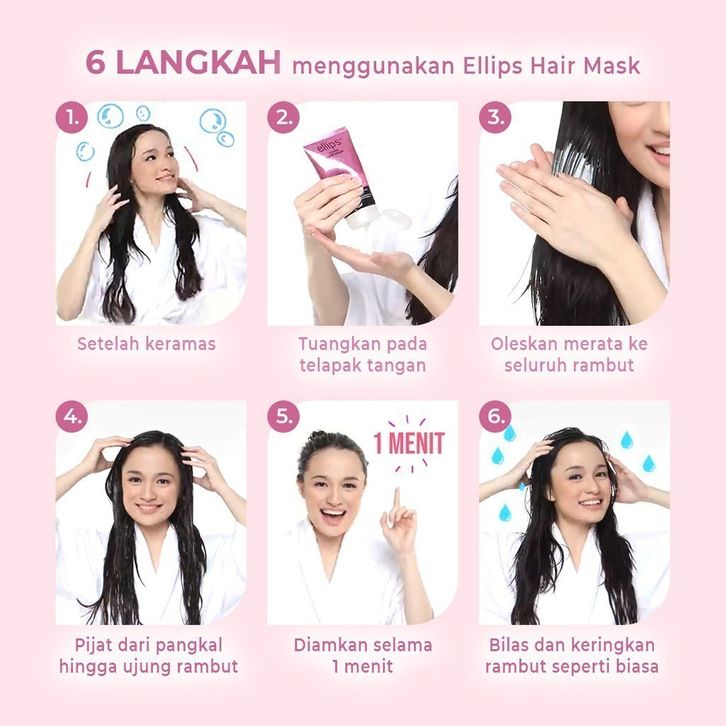 6 LANGKAH menggunakan Ellips Hair Mask

1.

Setelah keramas

2.

ellips

Tuangkan pada telapak tangan

3.

Oleskan merata ke seluruh rambut

4.

Pijat dari pangkal hingga ujung rambut

5.

1 MENIT

Diamkan selama 1 menit

6.

Bilas dan keringkan rambut seperti biasa