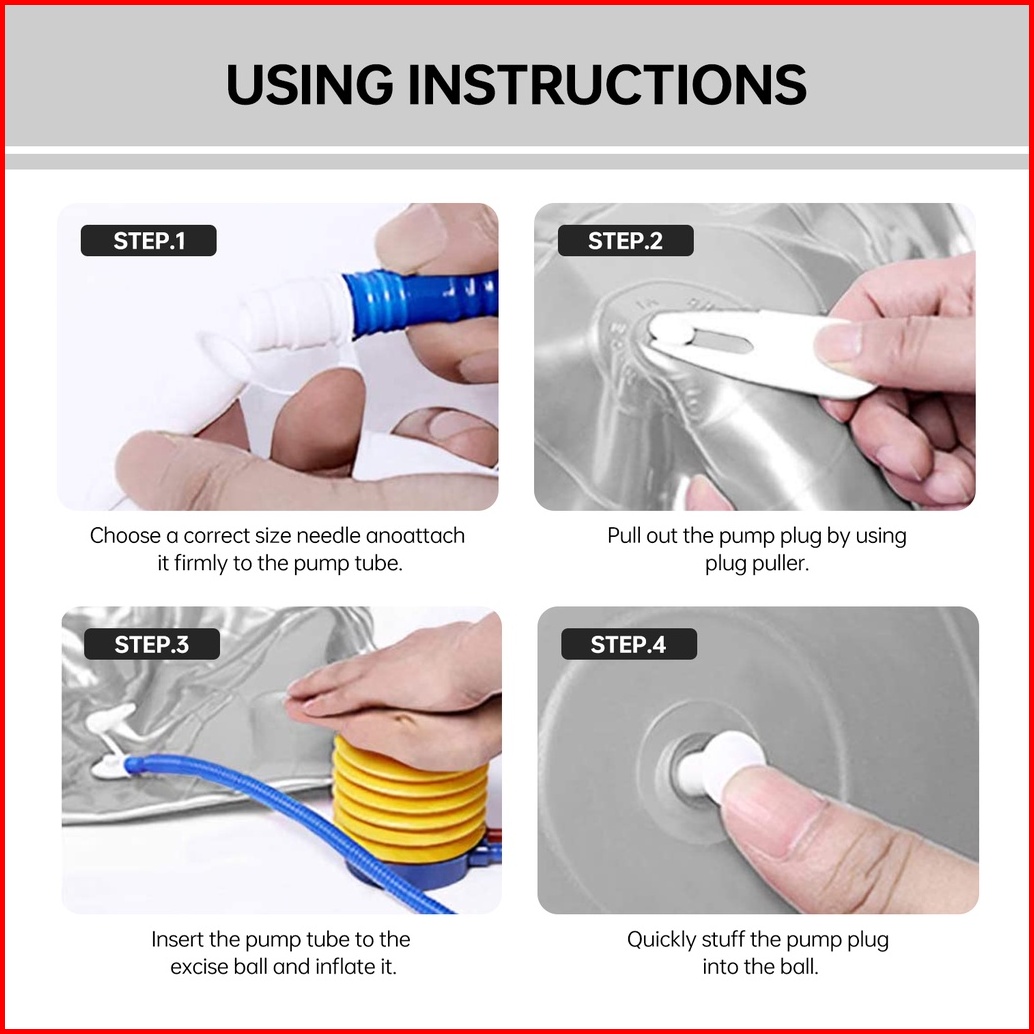 USING INSTRUCTIONS

STEP.1

Choose a correct size needle anoattach it firmly to the pump tube.

STEP.2

Pull out the pump plug by using plug puller.

STEP.3

Insert the pump tube to the excise ball and inflate it.

STEP.4

Quickly stuff the pump plug into the ball.