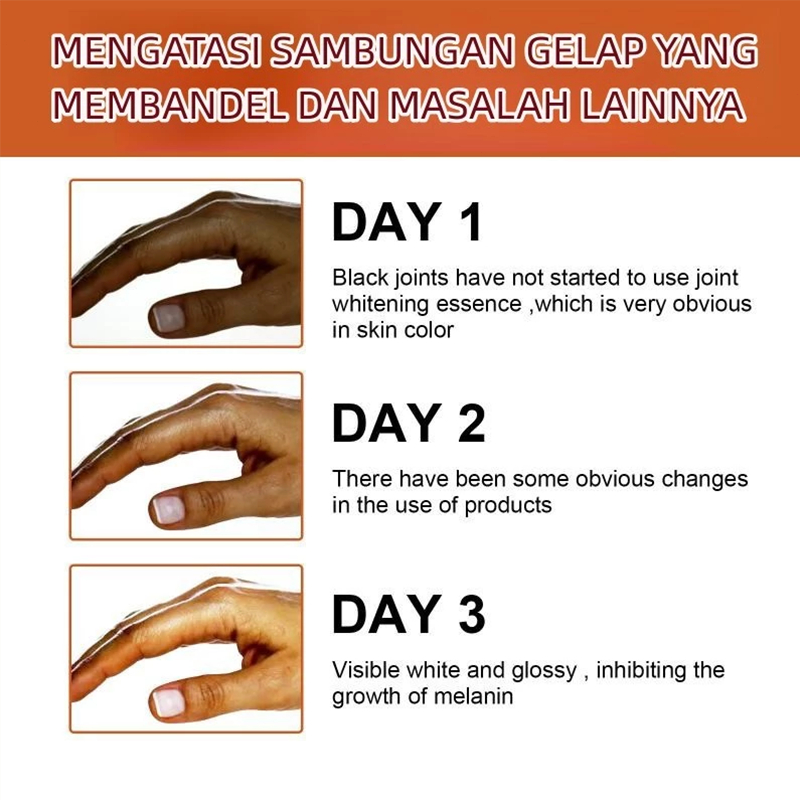 MENGATASI SAMBUNGAN GELAP YANG MEMBANDEL DAN MASALAH LAINNYA

DAY 1

Black joints have not started to use joint whitening essence ,which is very obvious in skin color

DAY 2

There have been some obvious changes in the use of products

DAY 3

Visible white and glossy , inhibiting the growth of melanin