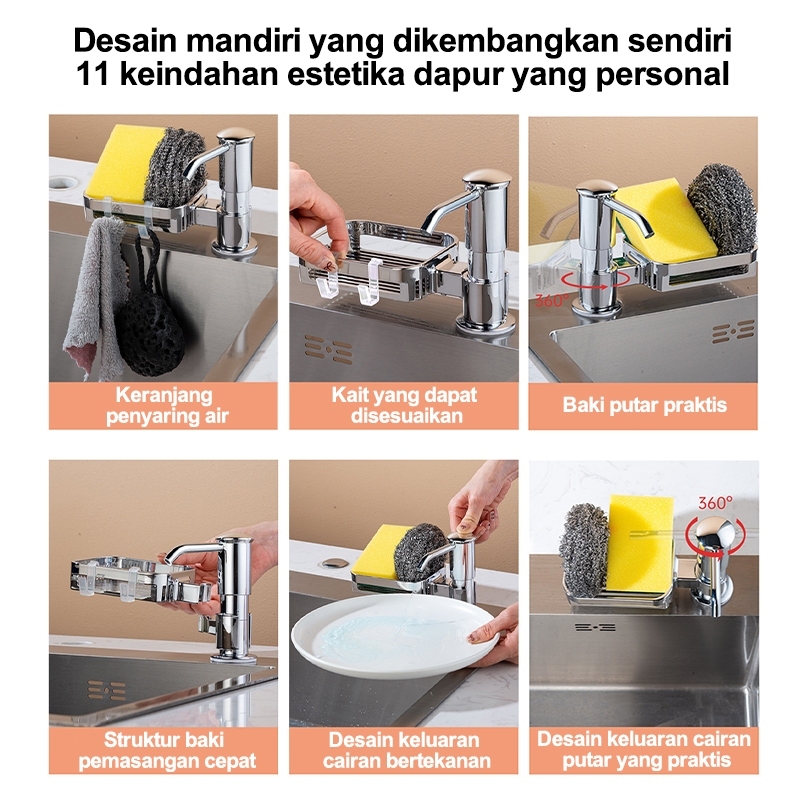 Desain mandiri yang dikembangkan sendiri
11 keindahan estetika dapur yang personal

Keranjang penyaring air

Kait yang dapat disesuaikan

360°

Baki putar praktis

Struktur baki pemasangan cepat

Desain keluaran cairan bertekanan

360°

Desain keluaran cairan putar yang praktis