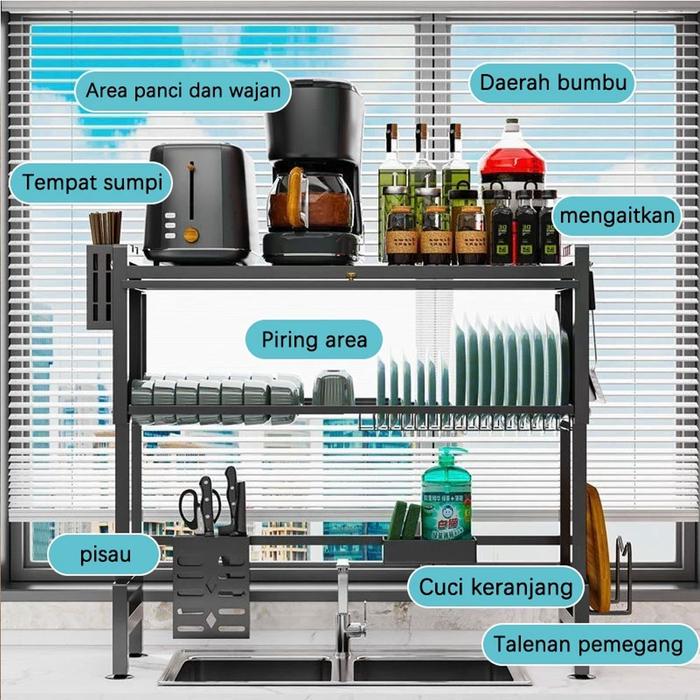 Area panci dan wajan

Daerah bumbu

Tempat sumpi

mengaitkan

Piring area

pisau

Cuci keranjang

Talenan pemegang