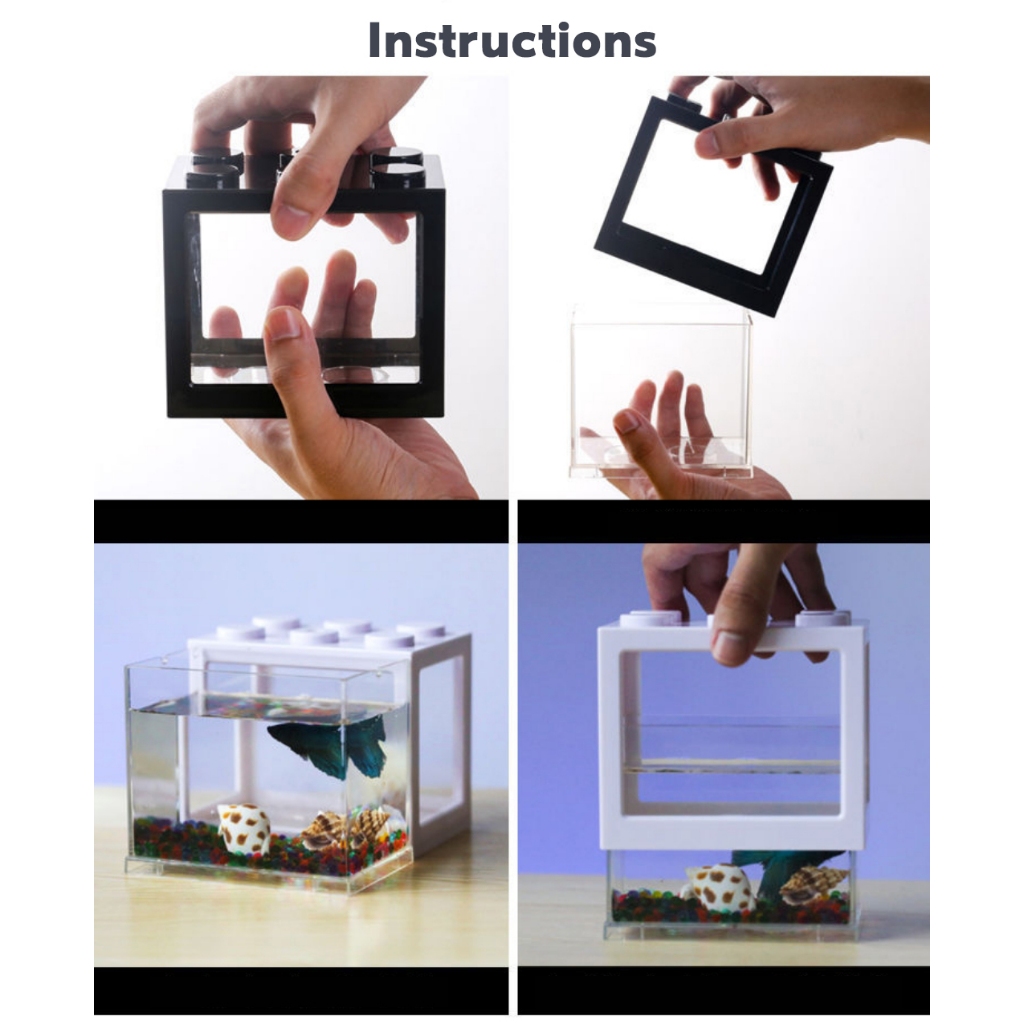 Instructions