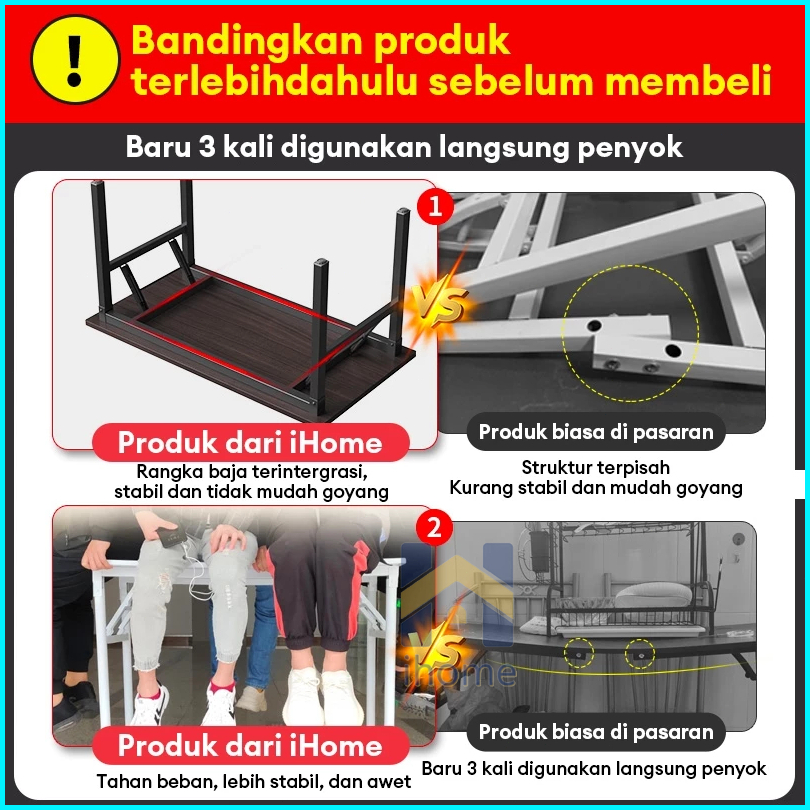 !
Bandingkan produk terlebihdahulu sebelum membeli

Baru 3 kali digunakan langsung penyok

1
VS

Produk dari iHome
Rangka baja terintergrasi, stabil dan tidak mudah goyang

Produk biasa di pasaran
Struktur terpisah
Kurang stabil dan mudah goyang

2
VS
ihome

Produk dari iHome
Tahan beban, lebih stabil, dan awet

Produk biasa di pasaran
Baru 3 kali digunakan langsung penyok