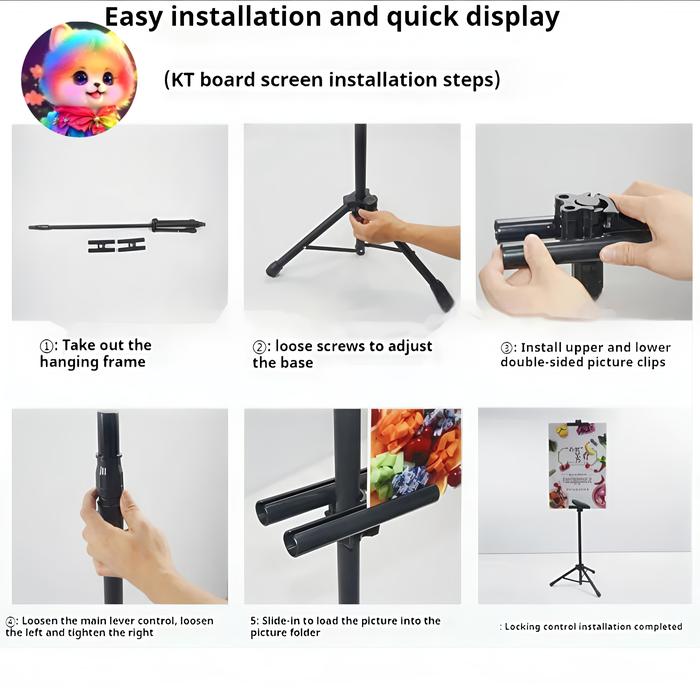 Easy installation and quick display

(KT board screen installation steps)

①: Take out the hanging frame

②: loose screws to adjust the base

③: Install upper and lower double-sided picture clips

④: Loosen the main lever control, loosen the left and tighten the right

5: Slide-in to load the picture into the picture folder

: Locking control installation completed