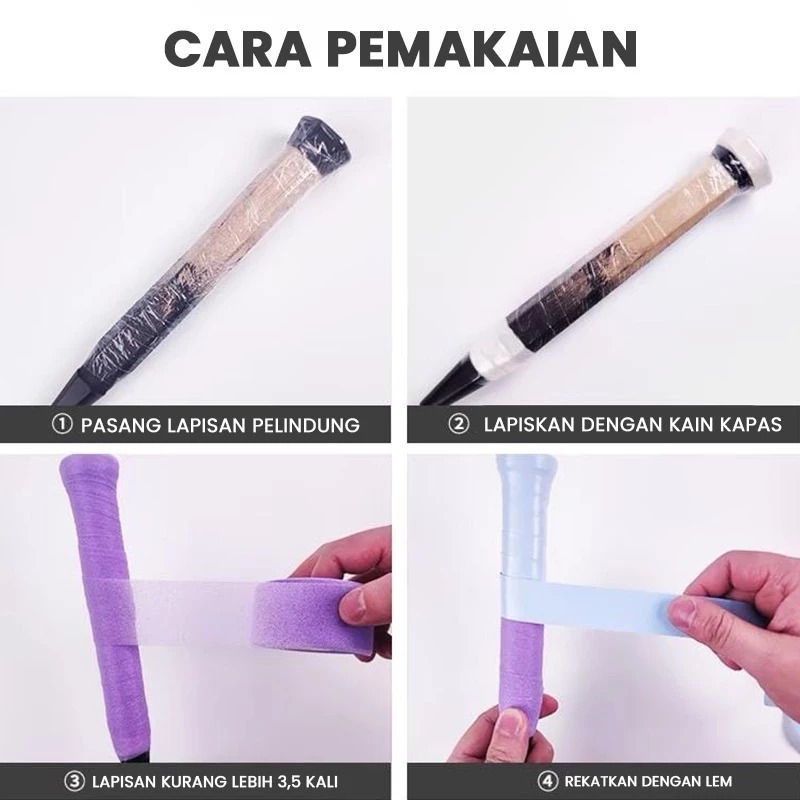 CARA PEMAKAIAN

① PASANG LAPISAN PELINDUNG

② LAPISKAN DENGAN KAIN KAPAS

③ LAPISAN KURANG LEBIH 3,5 KALI

④ REKATKAN DENGAN LEM