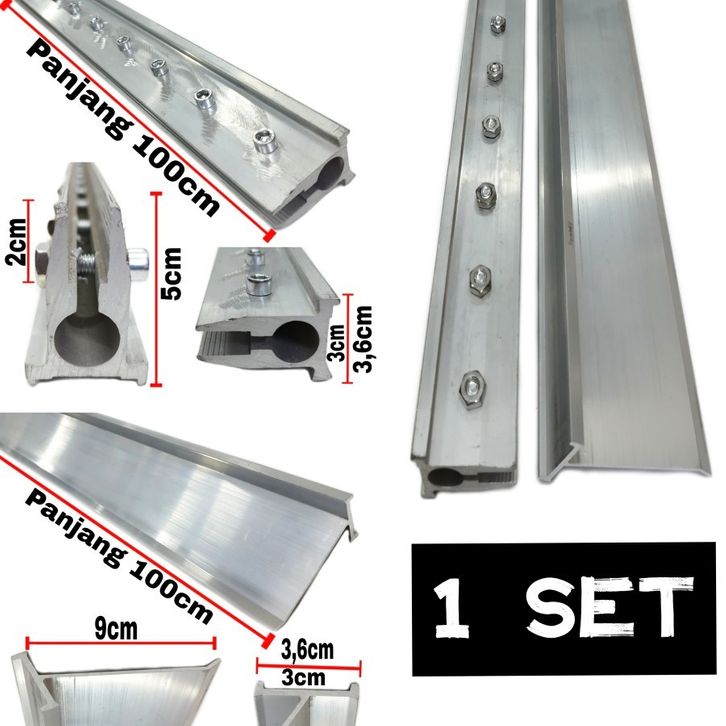 Panjang 100cm

2cm

5cm

3cm
3,6cm

Panjang 100cm

9cm

3,6cm
3cm

1 SET