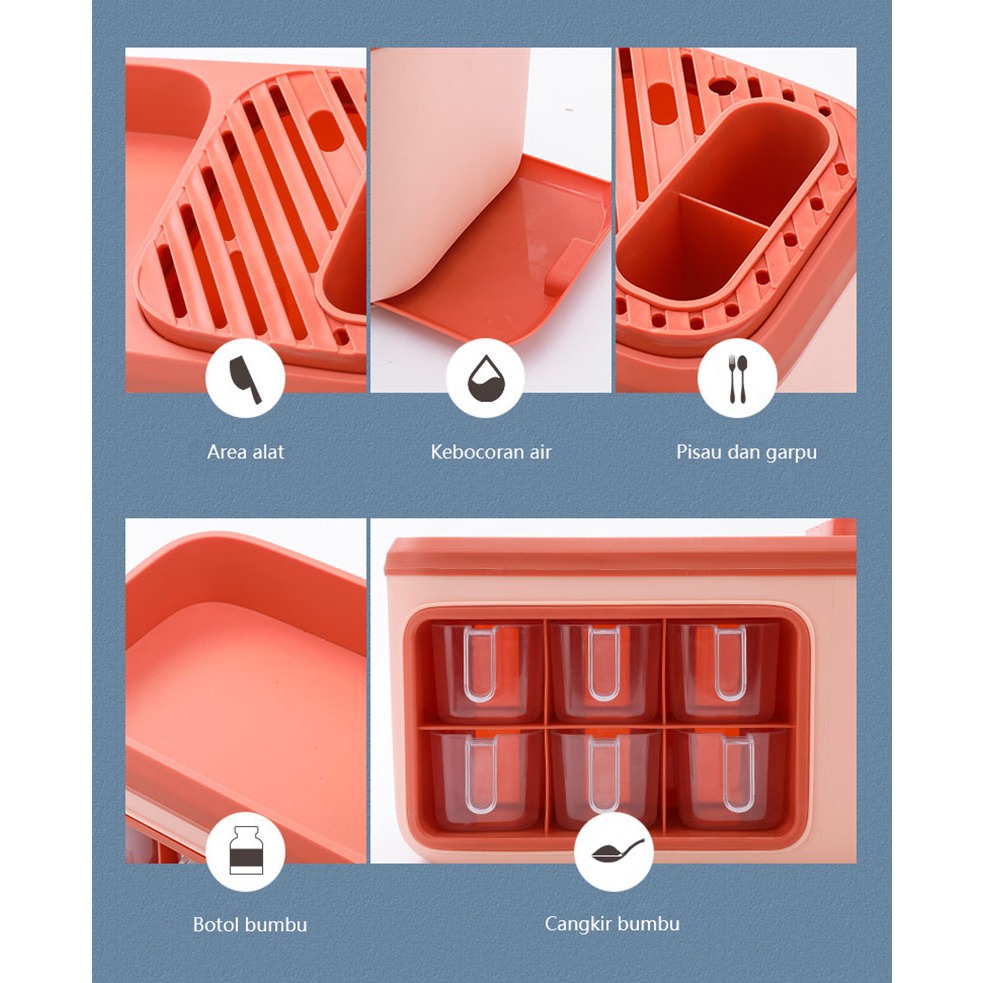 Area alat

Kebocoran air

Pisau dan garpu

Botol bumbu

Cangkir bumbu