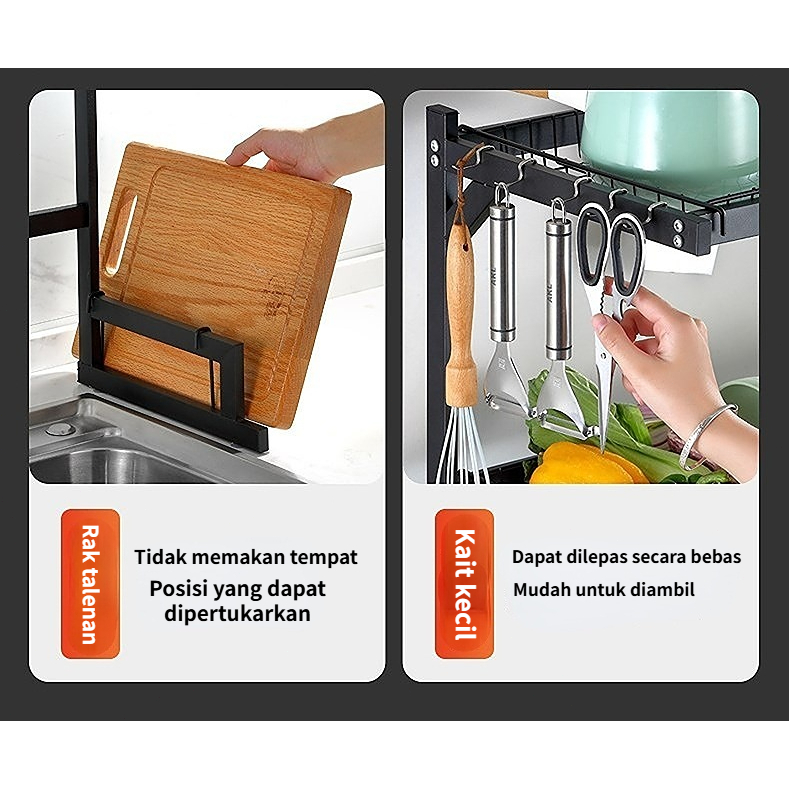 Rak talenan

Tidak memakan tempat

Posisi yang dapat dipertukarkan

Kait kecil

Dapat dilepas secara bebas

Mudah untuk diambil