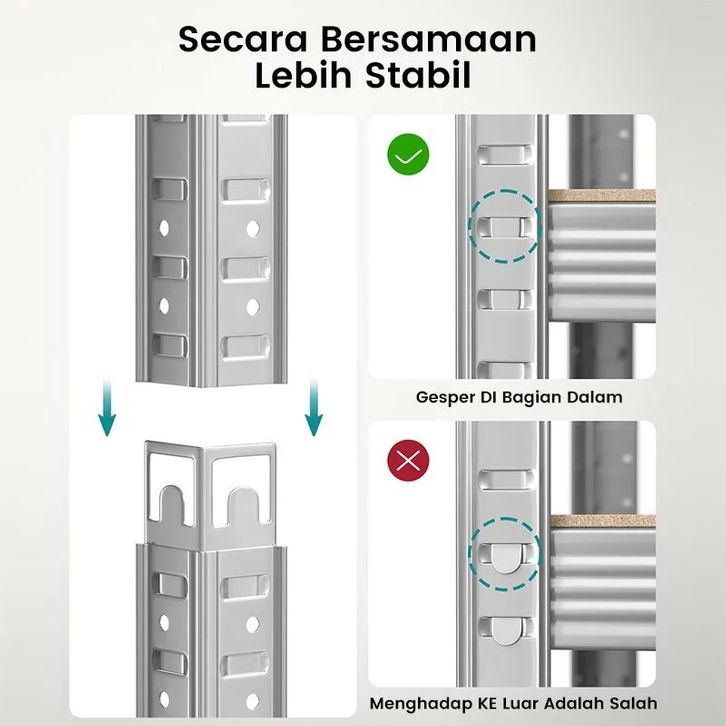 Secara Bersamaan
Lebih Stabil

Gesper DI Bagian Dalam

Menghadap KE Luar Adalah Salah