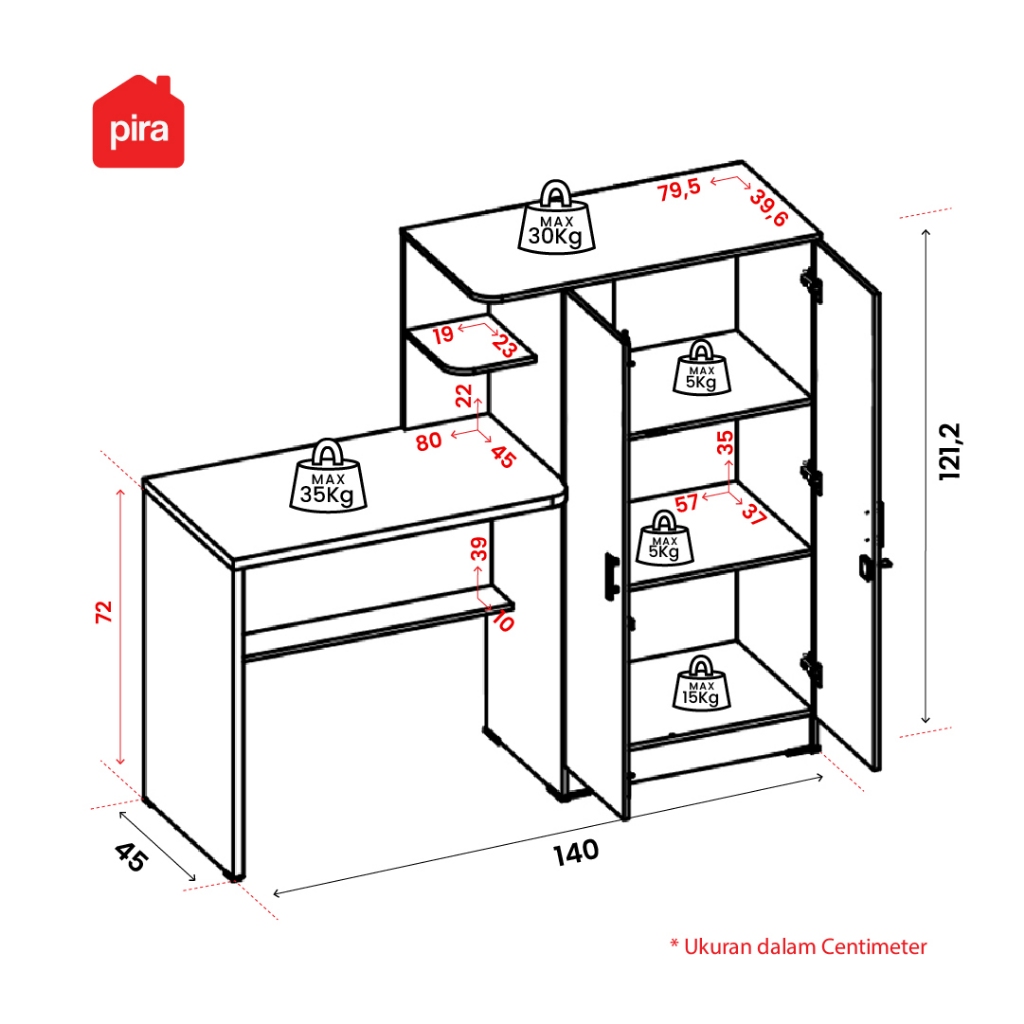 pira

MAX 30Kg

79,5

39,6

19

23

22

80

45

MAX 35Kg

MAX 5Kg

35

57

37

MAX 5Kg

39

10

MAX 15Kg

72

121,2

45

140

* Ukuran dalam Centimeter