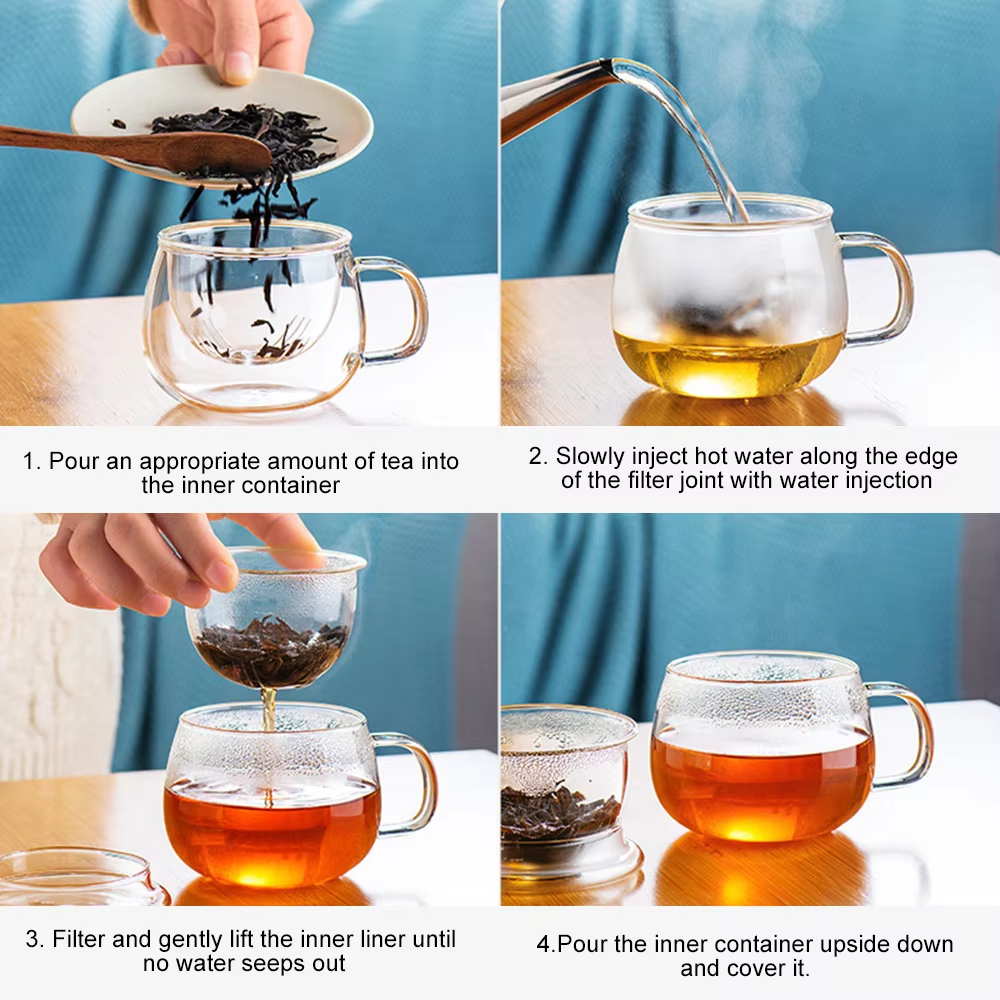 1. Pour an appropriate amount of tea into the inner container

2. Slowly inject hot water along the edge of the filter joint with water injection

3. Filter and gently lift the inner liner until no water seeps out

4.Pour the inner container upside down and cover it.