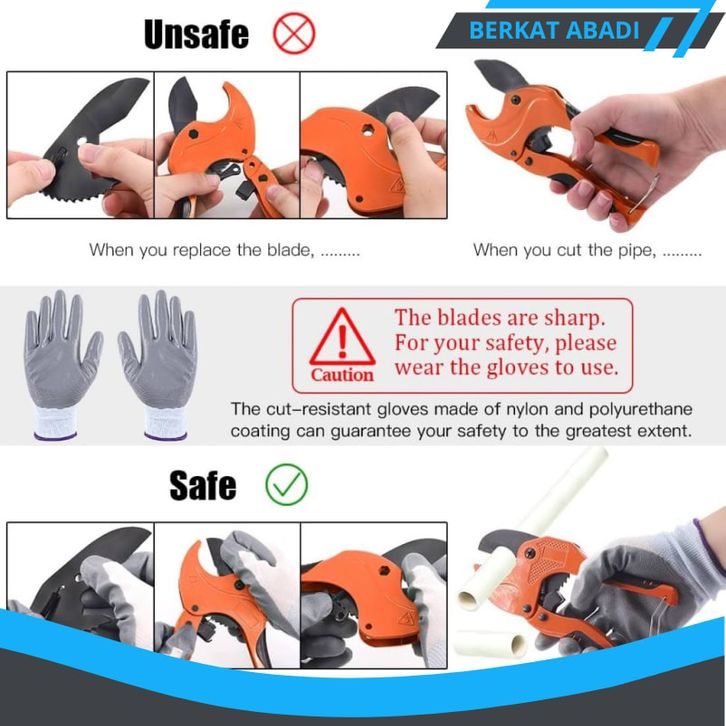 Unsafe

BERKAT ABADI

When you replace the blade, .........

When you cut the pipe, .........

Caution

The blades are sharp. For your safety, please wear the gloves to use.

The cut-resistant gloves made of nylon and polyurethane coating can guarantee your safety to the greatest extent.

Safe