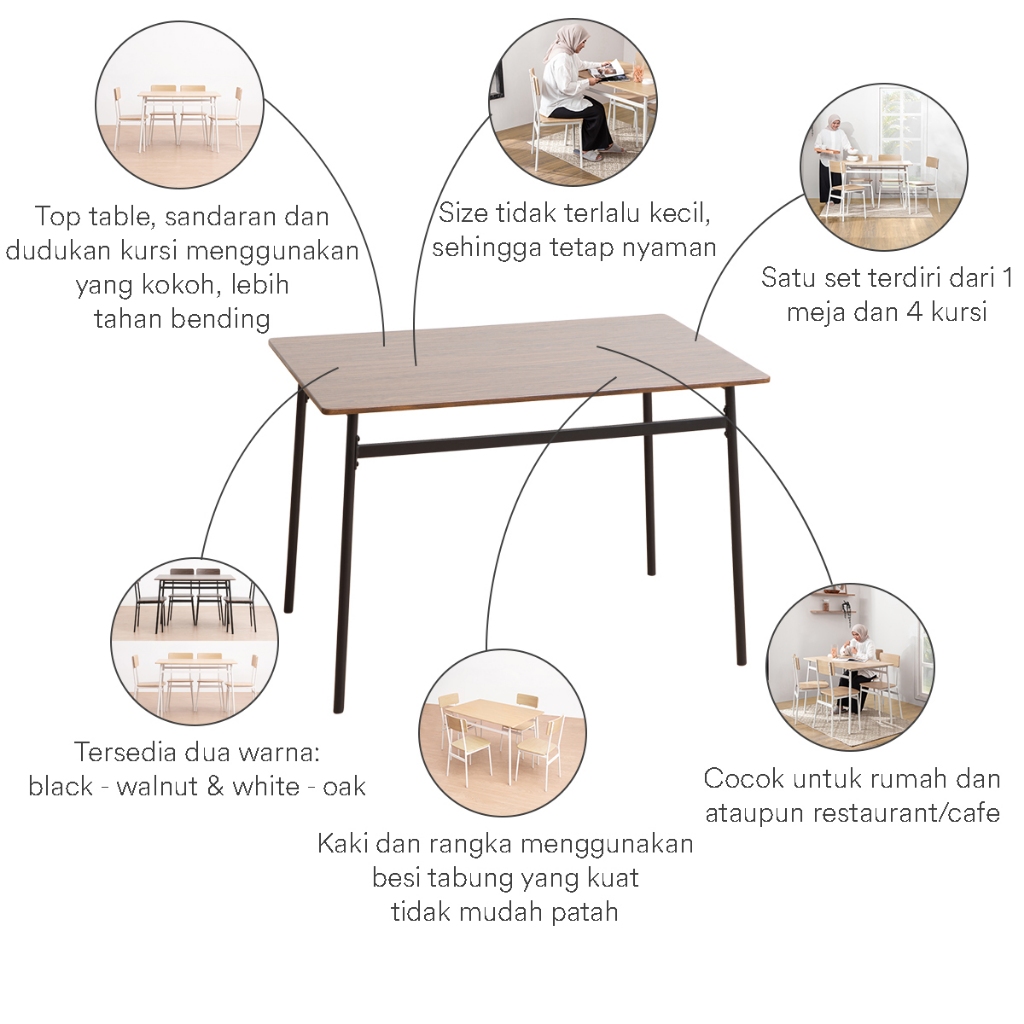 Top table, sandaran dan dudukan kursi menggunakan yang kokoh, lebih tahan bending

Size tidak terlalu kecil, sehingga tetap nyaman

Satu set terdiri dari 1 meja dan 4 kursi

Tersedia dua warna: black - walnut & white - oak

Kaki dan rangka menggunakan besi tabung yang kuat tidak mudah patah

Cocok untuk rumah dan ataupun restaurant/cafe