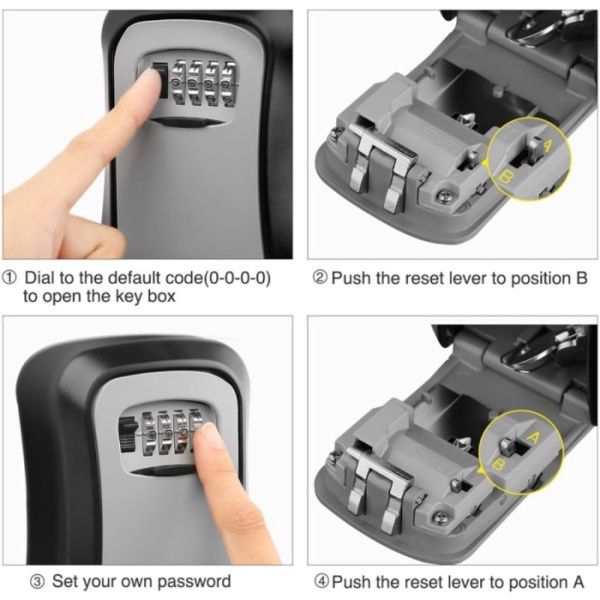 A
B

① Dial to the default code(0-0-0-0) to open the key box

② Push the reset lever to position B

A
B

③ Set your own password

④ Push the reset lever to position A