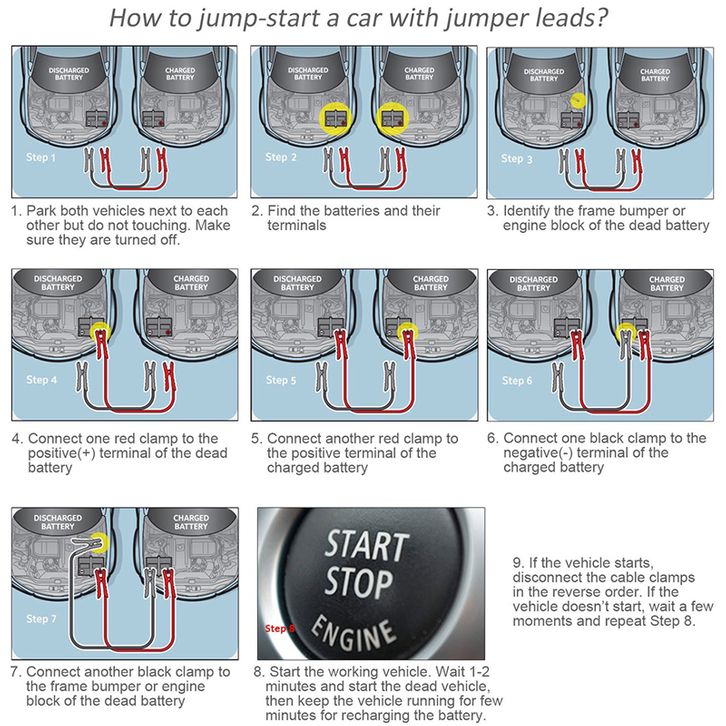 How to jump-start a car with jumper leads?

DISCHARGED BATTERY
CHARGED BATTERY
Step 1

1. Park both vehicles next to each other but do not touching. Make sure they are turned off.

DISCHARGED BATTERY
CHARGED BATTERY
Step 2

2. Find the batteries and their terminals

DISCHARGED BATTERY
CHARGED BATTERY
Step 3

3. Identify the frame bumper or engine block of the dead battery

DISCHARGED BATTERY
CHARGED BATTERY
Step 4

4. Connect one red clamp to the positive(+) terminal of the dead battery

DISCHARGED BATTERY
CHARGED BATTERY
Step 5

5. Connect another red clamp to the positive terminal of the charged battery

DISCHARGED BATTERY
CHARGED BATTERY
Step 6

6. Connect one black clamp to the negative(-) terminal of the charged battery

DISCHARGED BATTERY
CHARGED BATTERY
Step 7

7. Connect another black clamp to the frame bumper or engine block of the dead battery

START
STOP
ENGINE
Step 8

8. Start the working vehicle. Wait 1-2 minutes and start the dead vehicle, then keep the vehicle running for few minutes for recharging the battery.

9. If the vehicle starts, disconnect the cable clamps in the reverse order. If the vehicle doesn't start, wait a few moments and repeat Step 8.