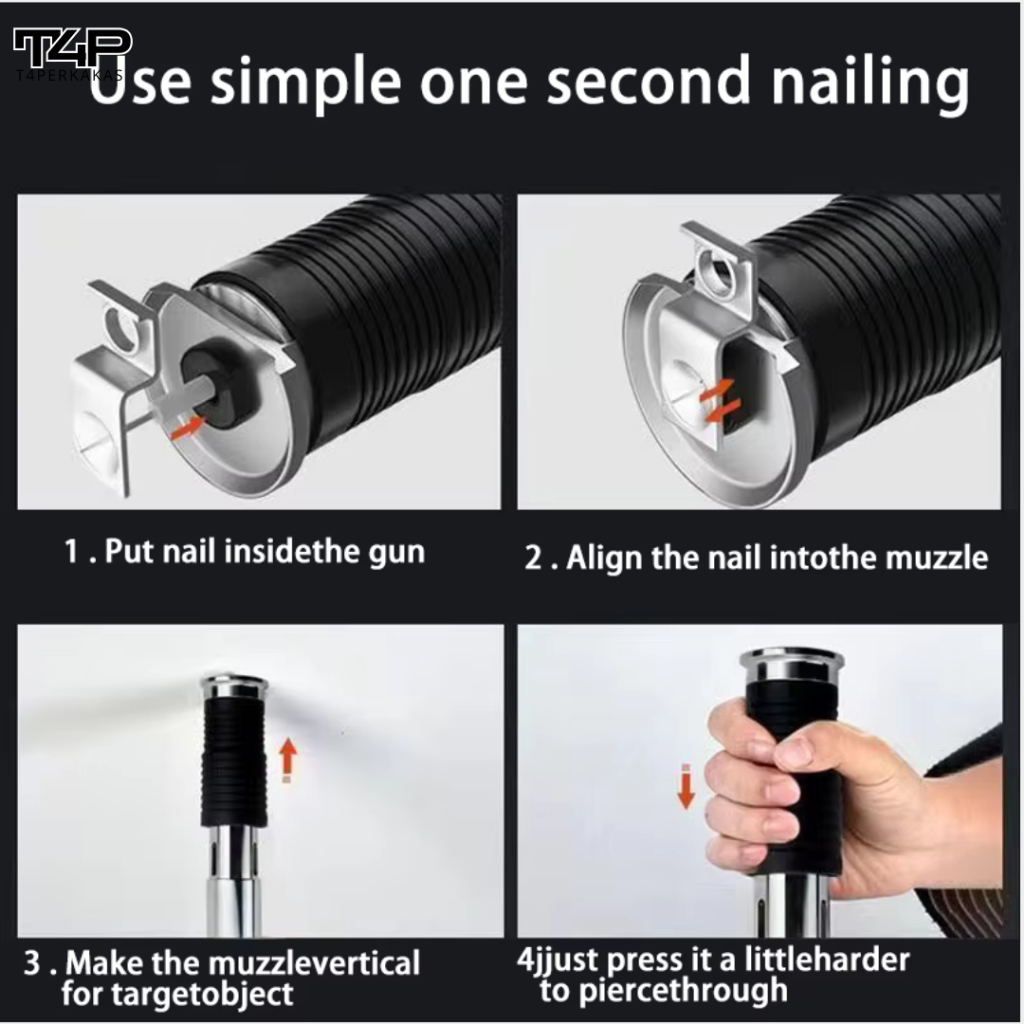 T4P
T4PERKAKAS
Use simple one second nailing

1 . Put nail insidethe gun

2 . Align the nail intothe muzzle

3 . Make the muzzlevertical for targetobject

4jjust press it a littleharder to piercethrough