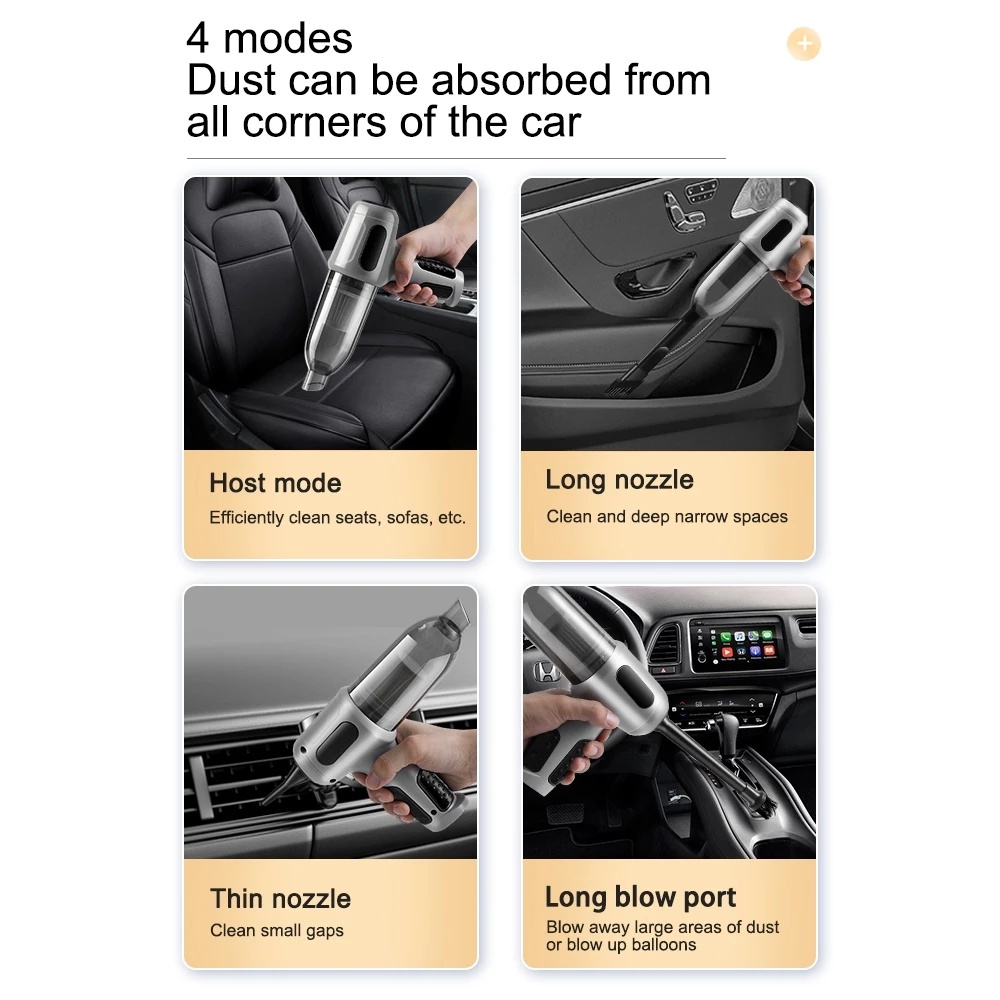 4 modes
Dust can be absorbed from all corners of the car

Host mode
Efficiently clean seats, sofas, etc.

Long nozzle
Clean and deep narrow spaces

Thin nozzle
Clean small gaps

Long blow port
Blow away large areas of dust or blow up balloons