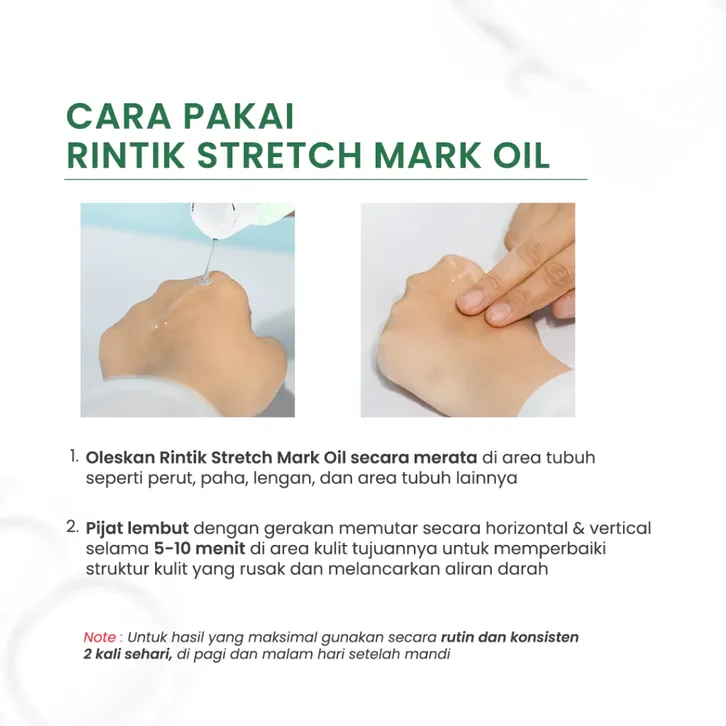 CARA PAKAI
RINTIK STRETCH MARK OIL

1. Oleskan Rintik Stretch Mark Oil secara merata di area tubuh seperti perut, paha, lengan, dan area tubuh lainnya

2. Pijat lembut dengan gerakan memutar secara horizontal & vertical selama 5-10 menit di area kulit tujuannya untuk memperbaiki struktur kulit yang rusak dan melancarkan aliran darah

Note : Untuk hasil yang maksimal gunakan secara rutin dan konsisten 2 kali sehari, di pagi dan malam hari setelah mandi