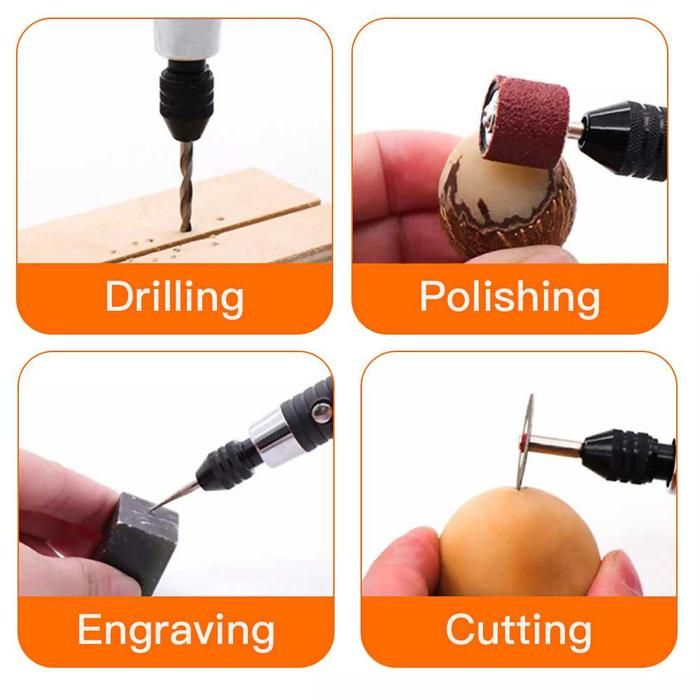 Drilling

Polishing

Engraving

Cutting