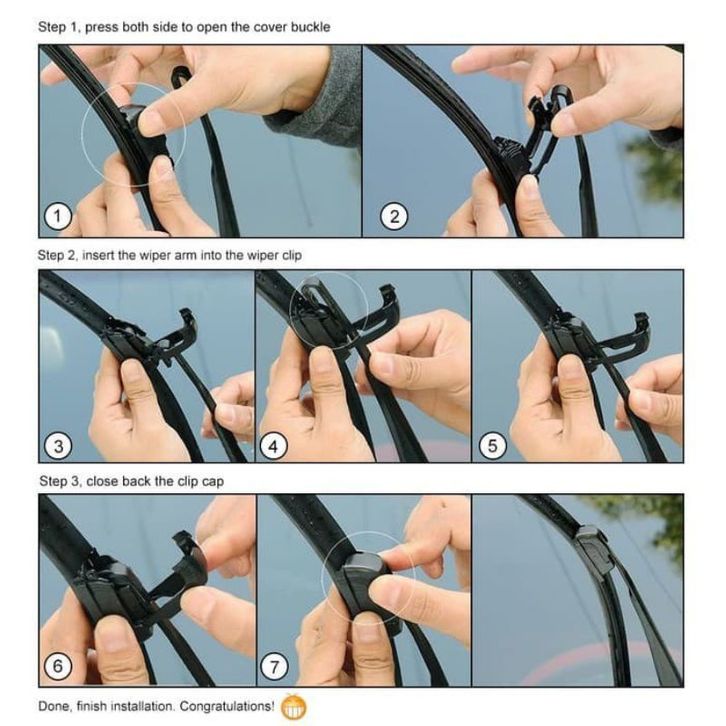 Step 1, press both side to open the cover buckle

1

2

Step 2, insert the wiper arm into the wiper clip

3

4

5

Step 3, close back the clip cap

6

7

Done, finish installation. Congratulations!