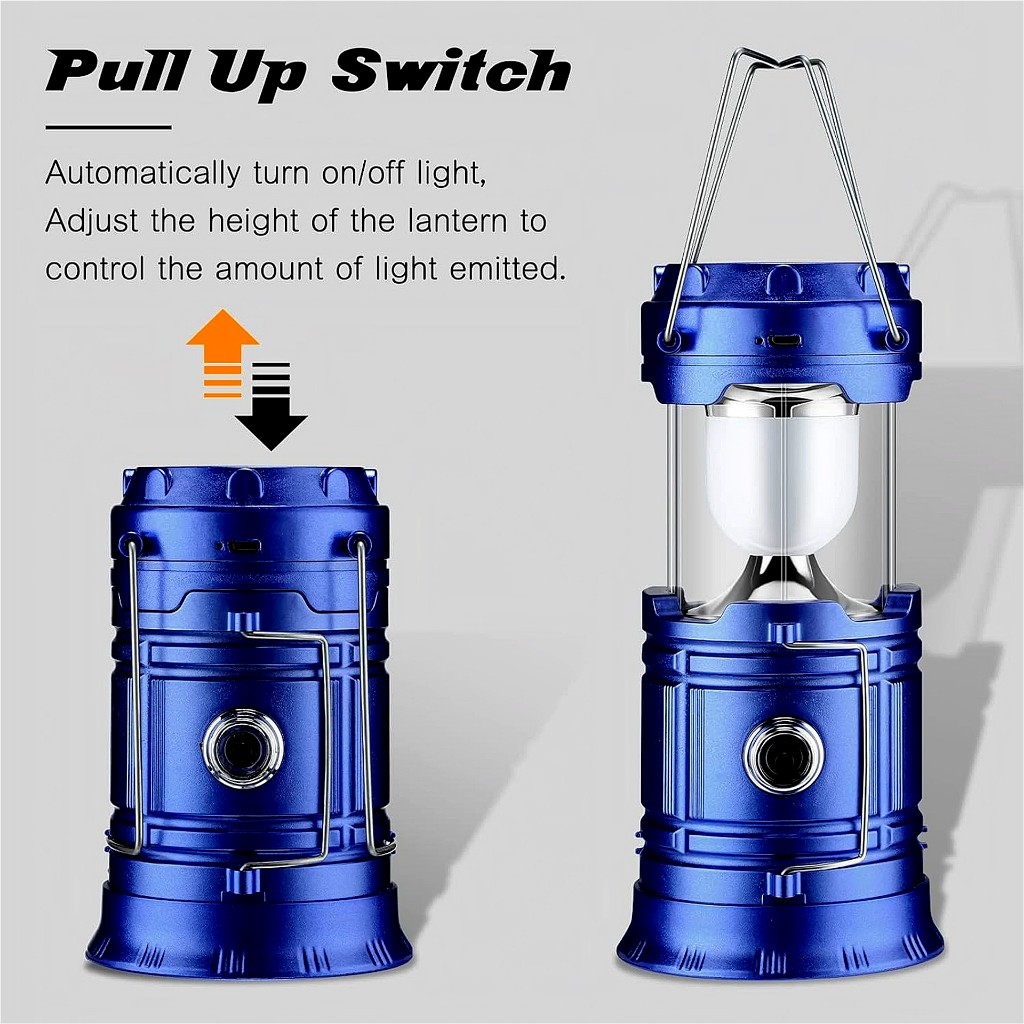 Pull Up Switch

Automatically turn on/off light, Adjust the height of the lantern to control the amount of light emitted.