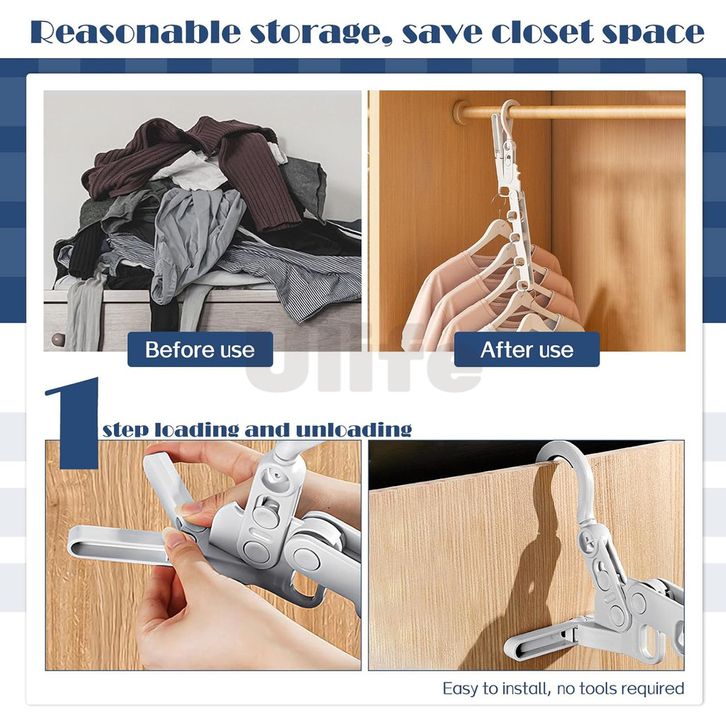 Reasonable storage, save closet space

Before use

After use

Jlife

1 step loading and unloading

Easy to install, no tools required